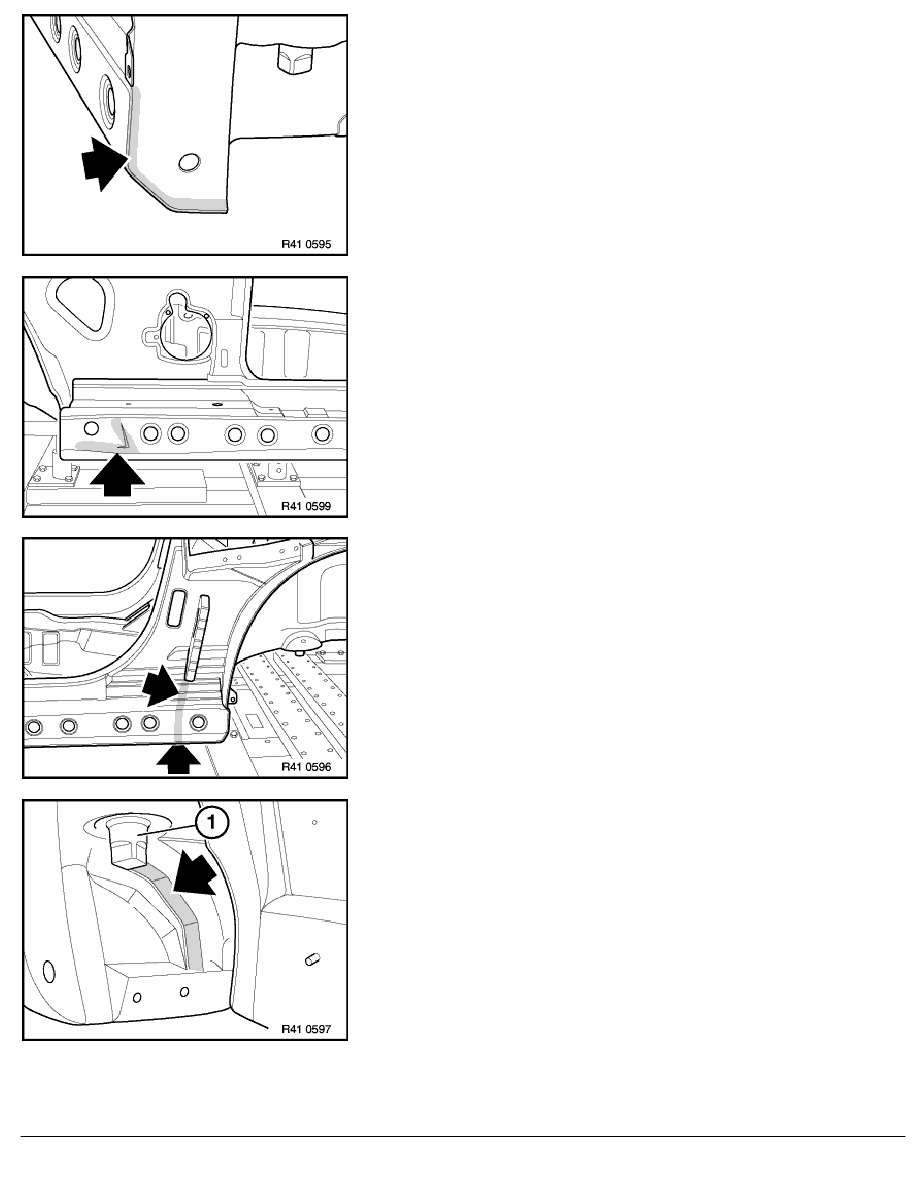 R41 0595

R41 0599

R41 0596

1

R41 0597