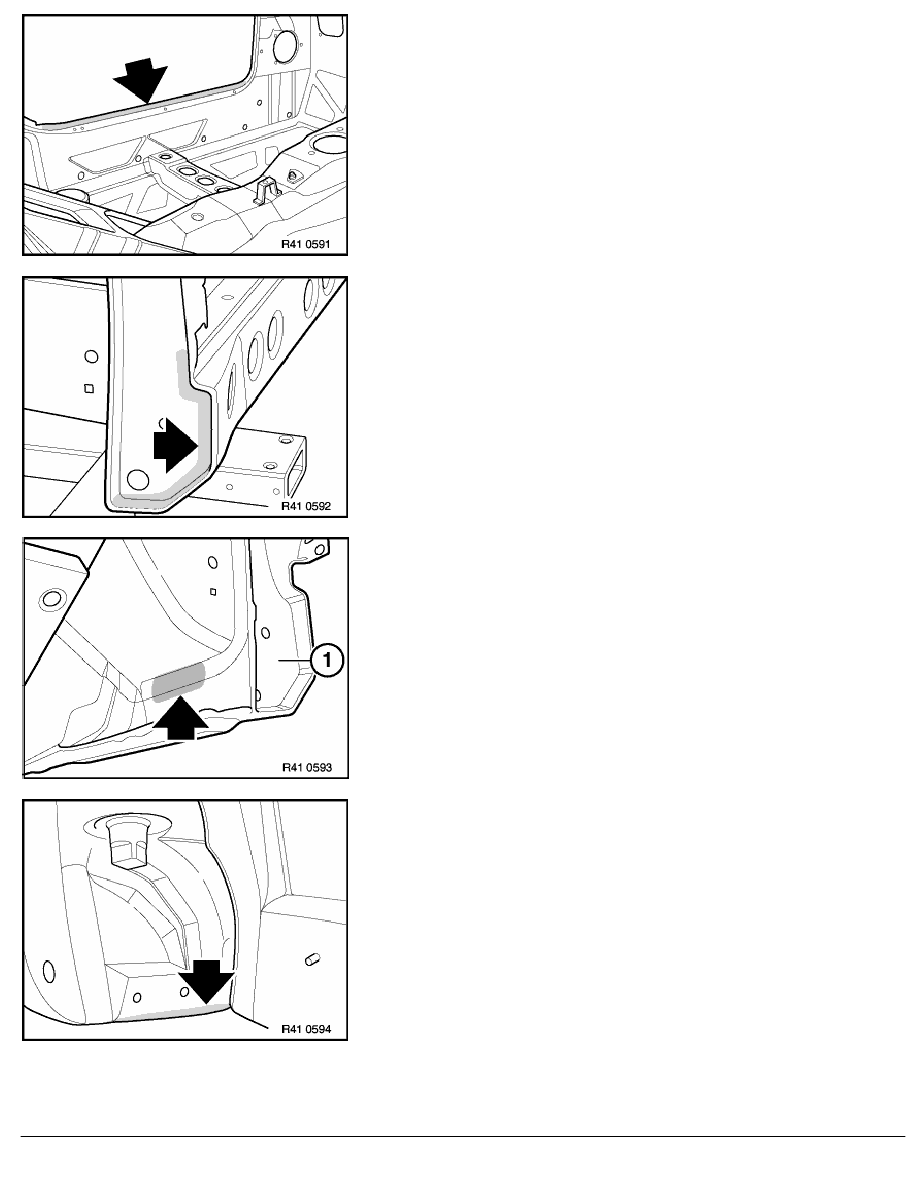 R41 0591

R41 0592

1

R41 0593

R41 0594