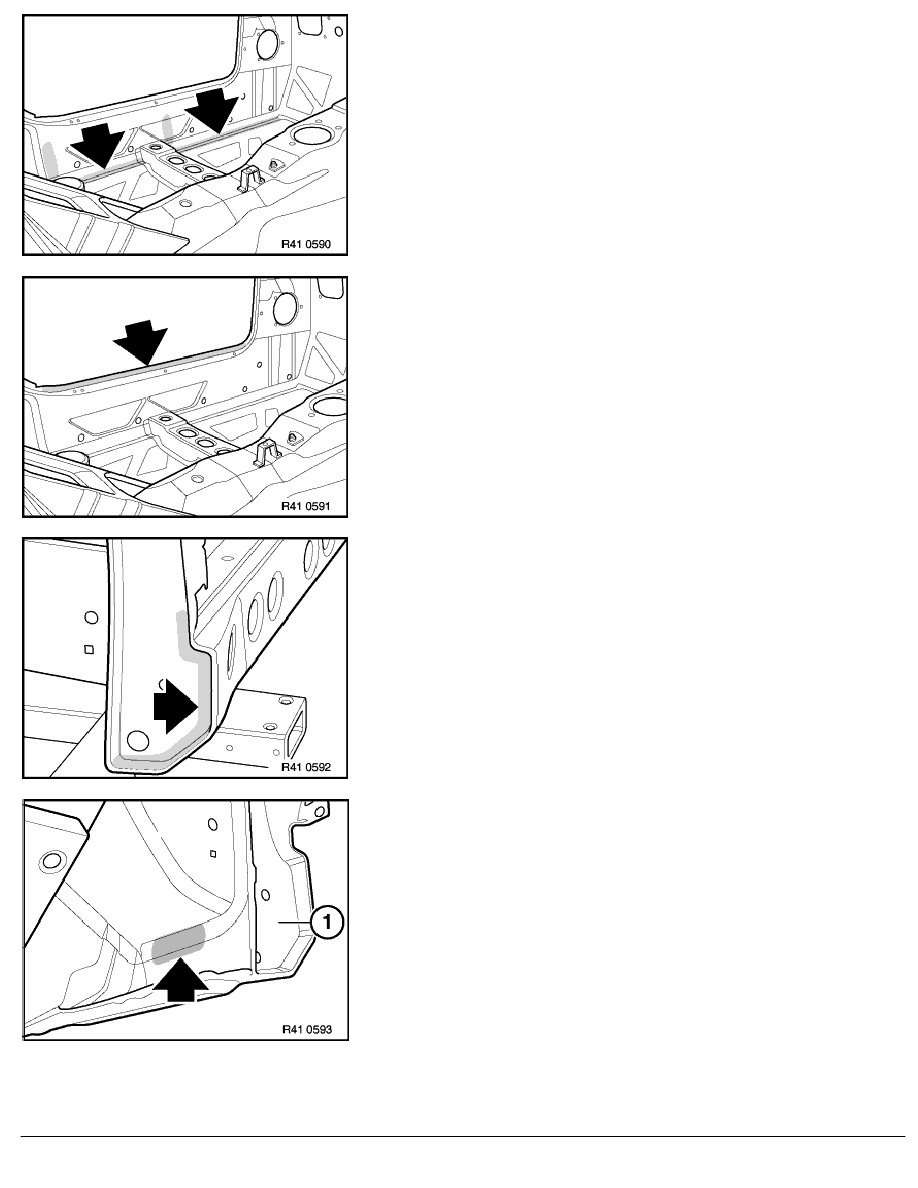 R41 0590

R41 0591

R41 0592

1

R41 0593