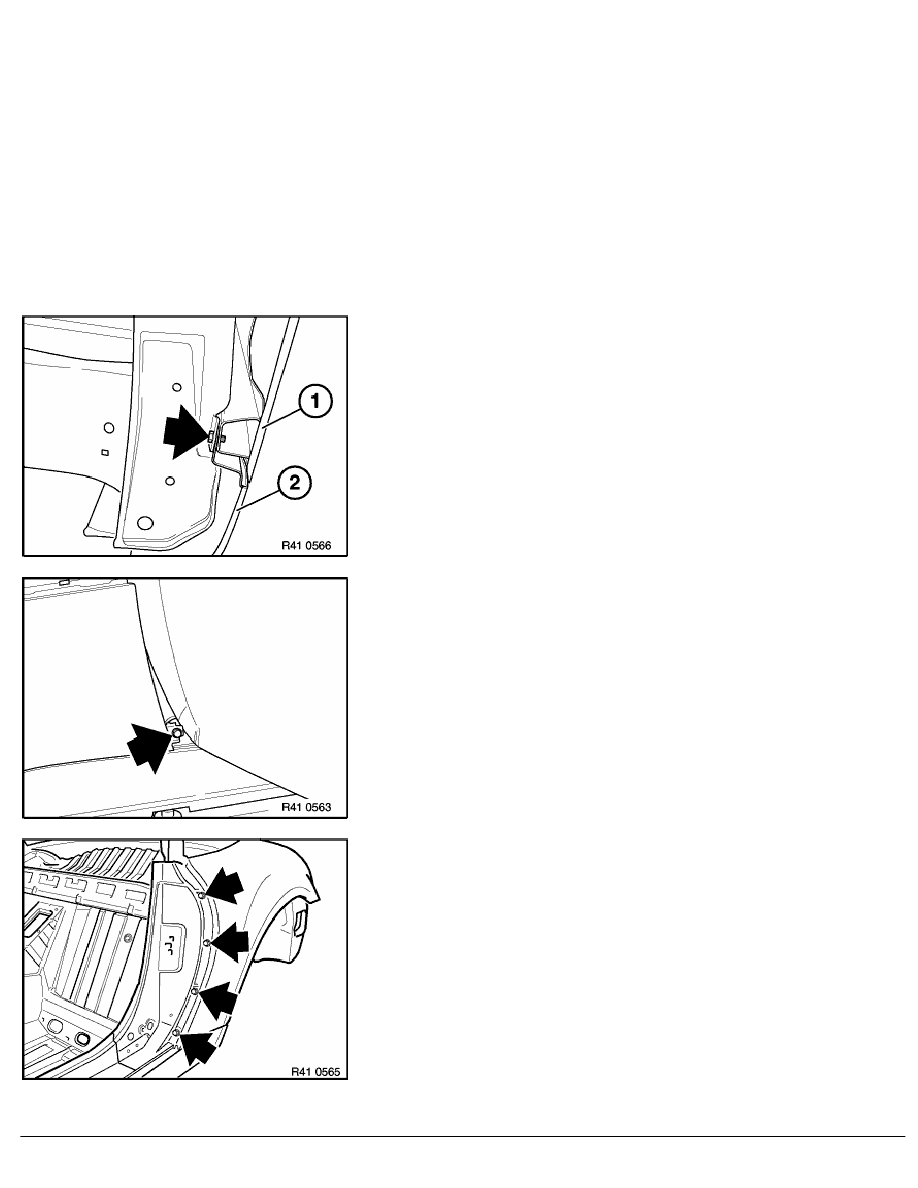 1

2

R41 0566

R41 0563

R41 0565