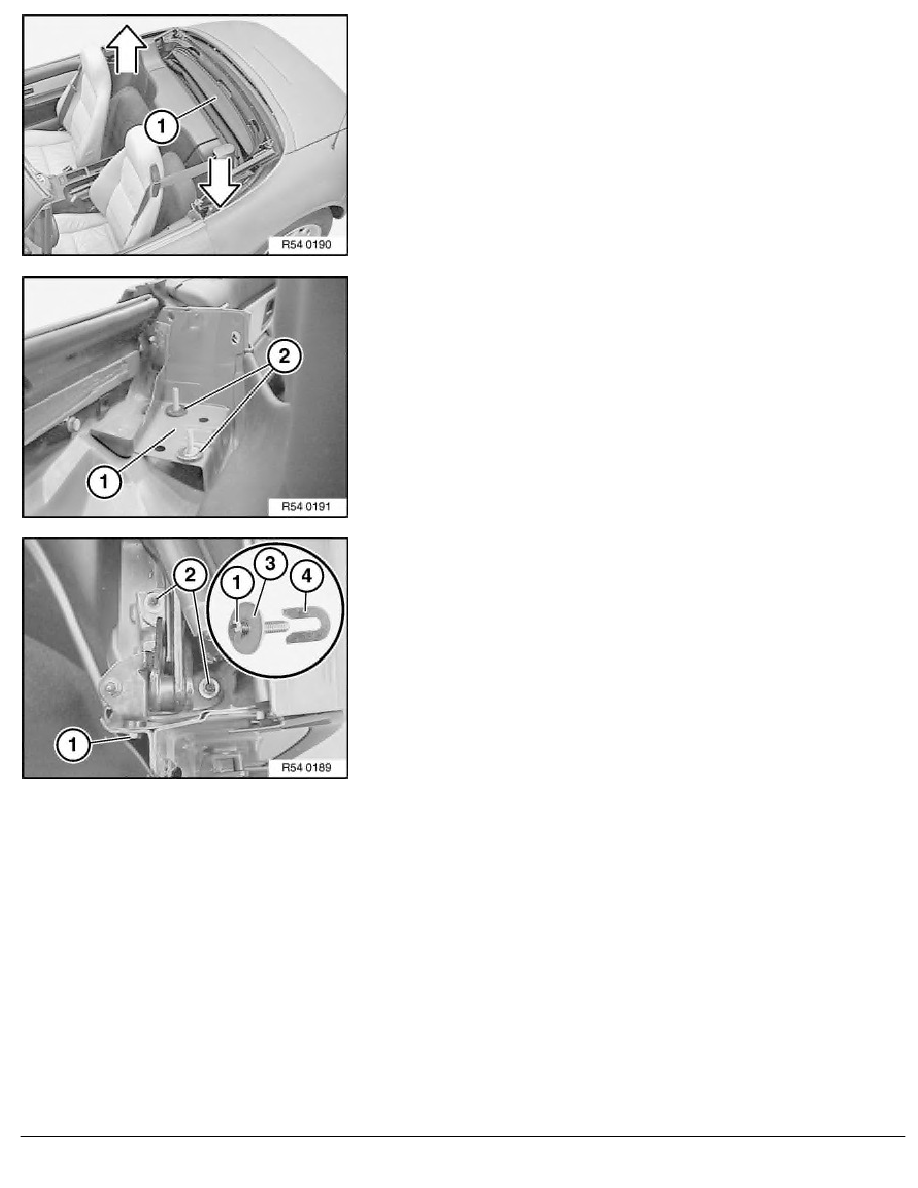 1

R54 0190

2

1

R54 0191

2

1

3

4

1

R54 0189