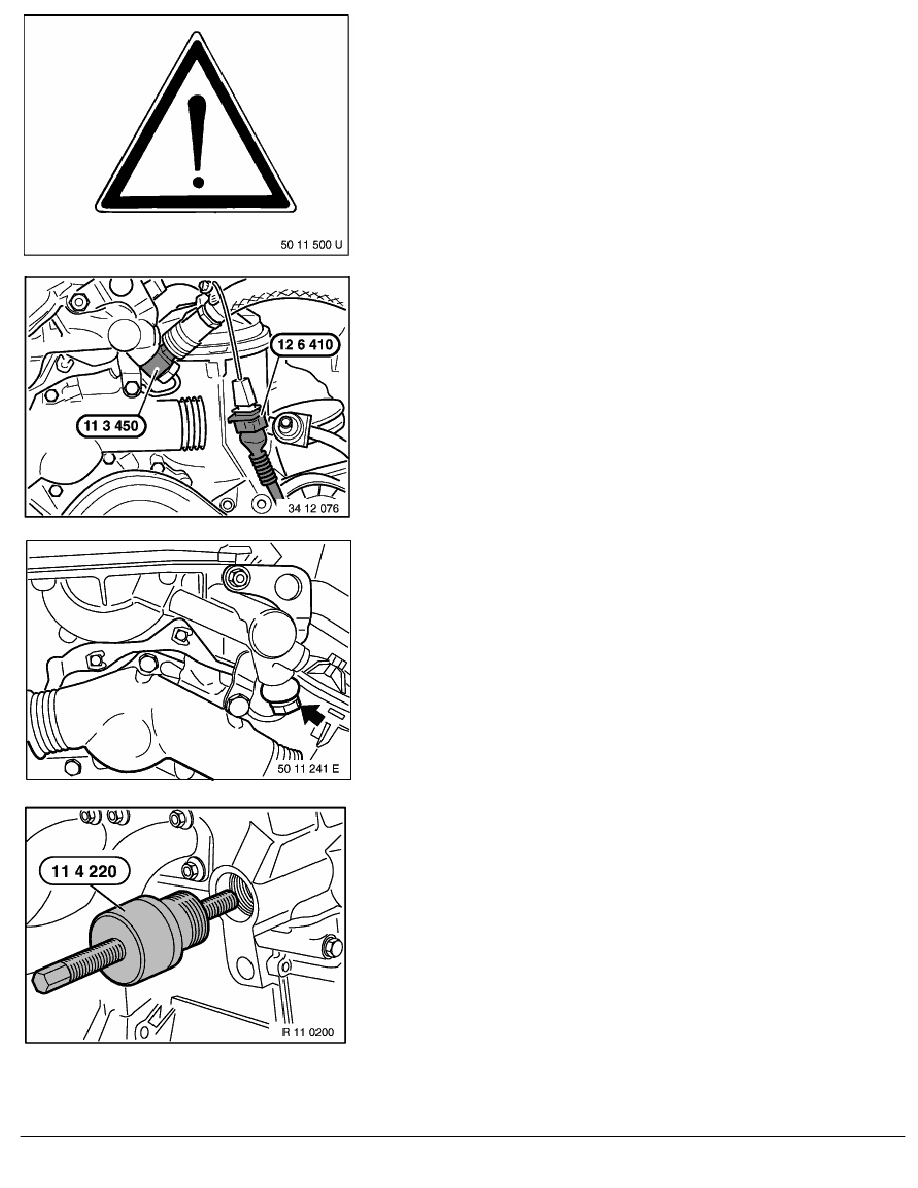 50 11 500 U

12 6 410

11 3 450

34 12 076

50 11 241 E

11 4 220

IR 11 0200