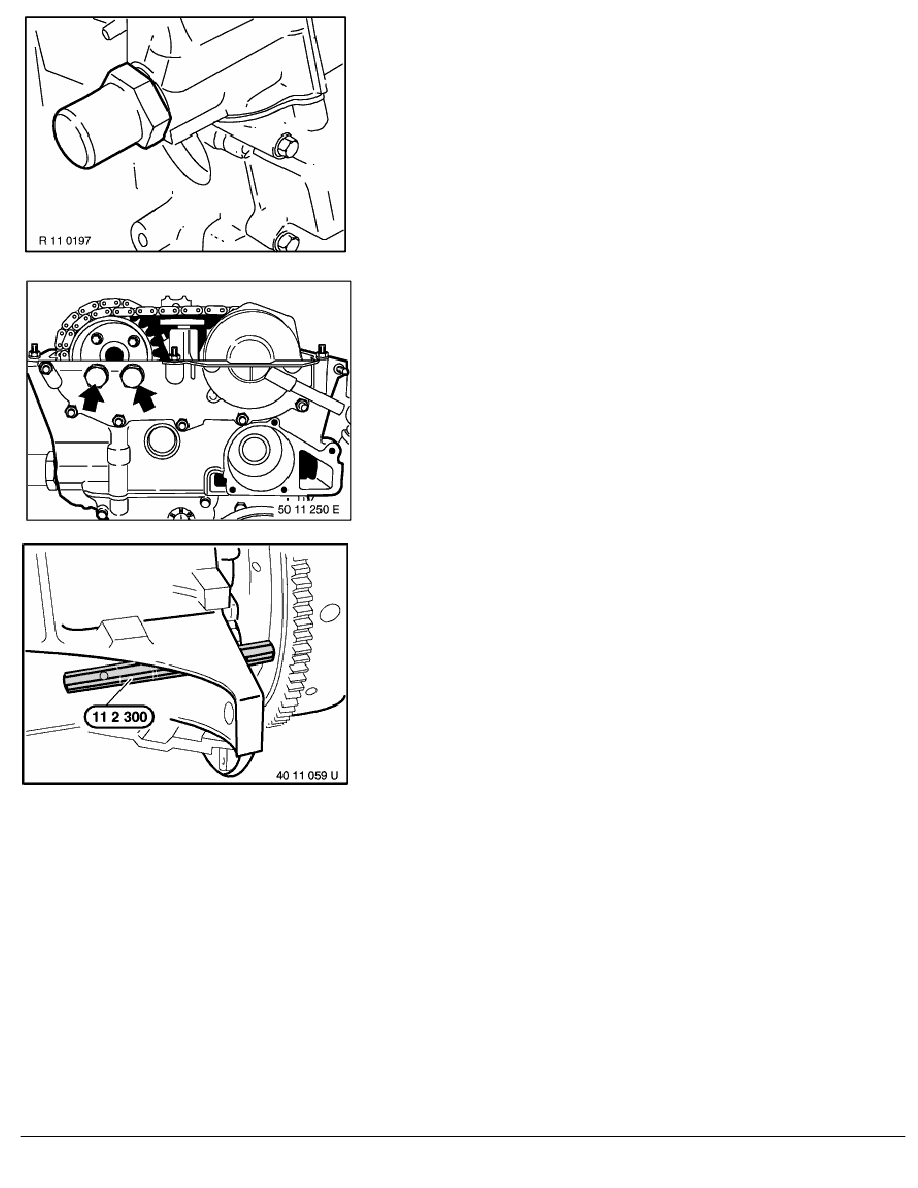 R 11 0197

50 11 250 E

11 2 300

40 11 059 U