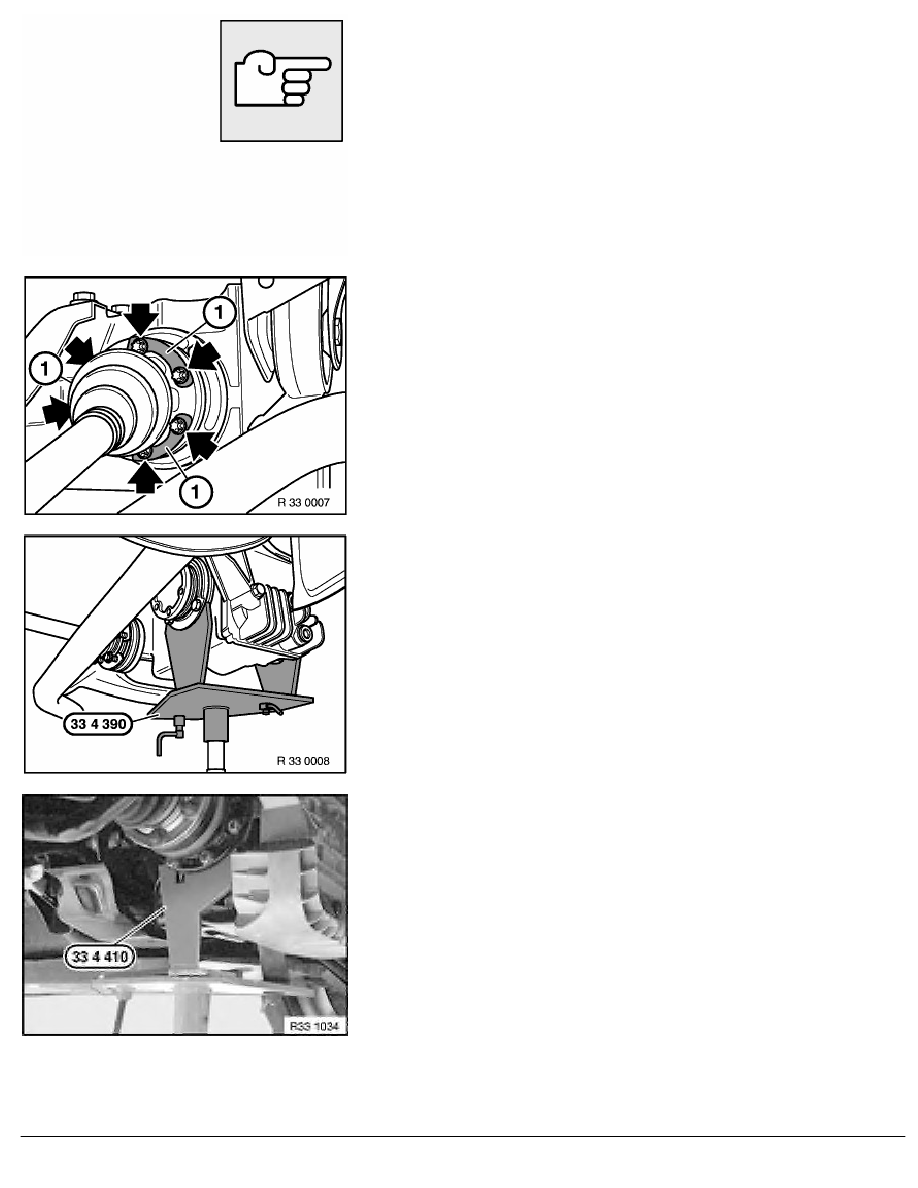 1

1

1

R 33 0007

33 4 390

R 33 0008

33 4 410

R33 1034