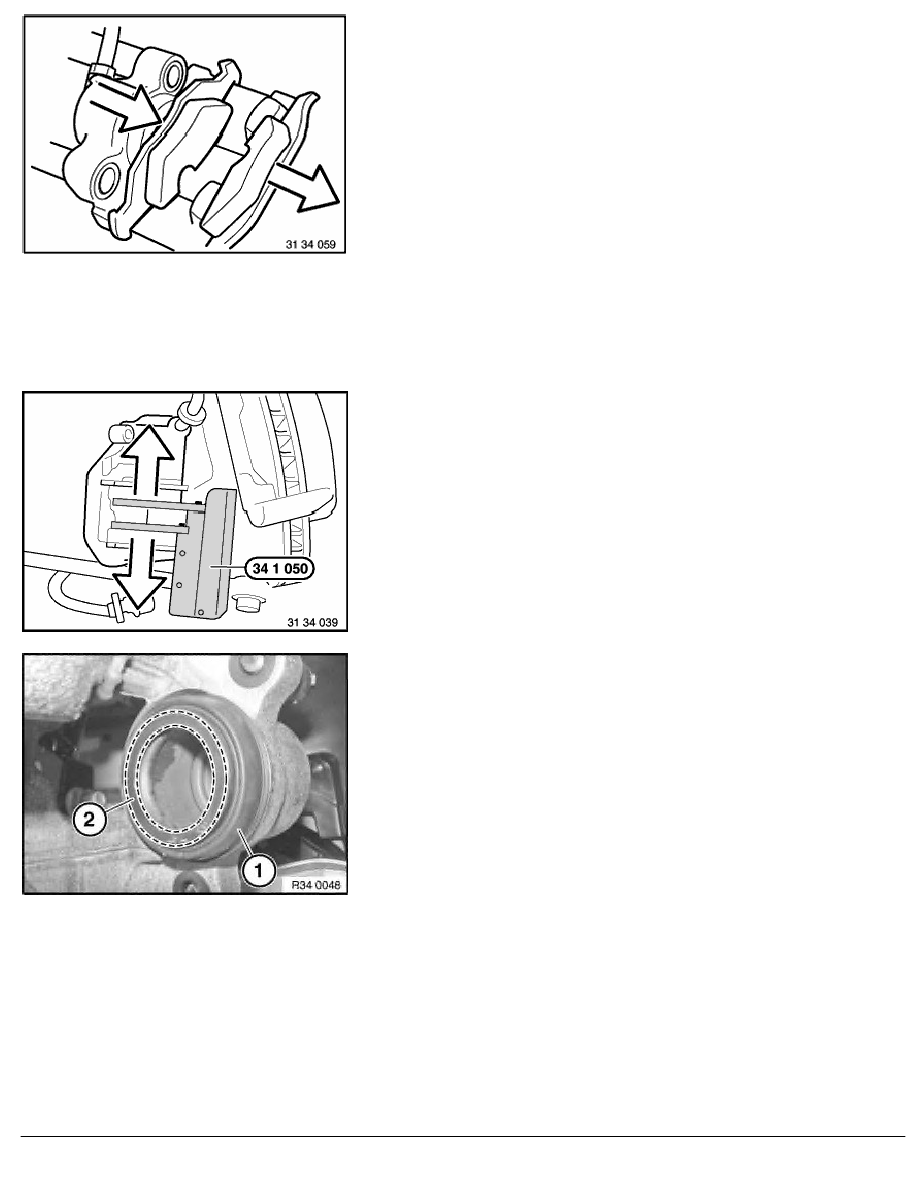 31 34 059

34 1 050

31 34 039

2

1

R34 0048