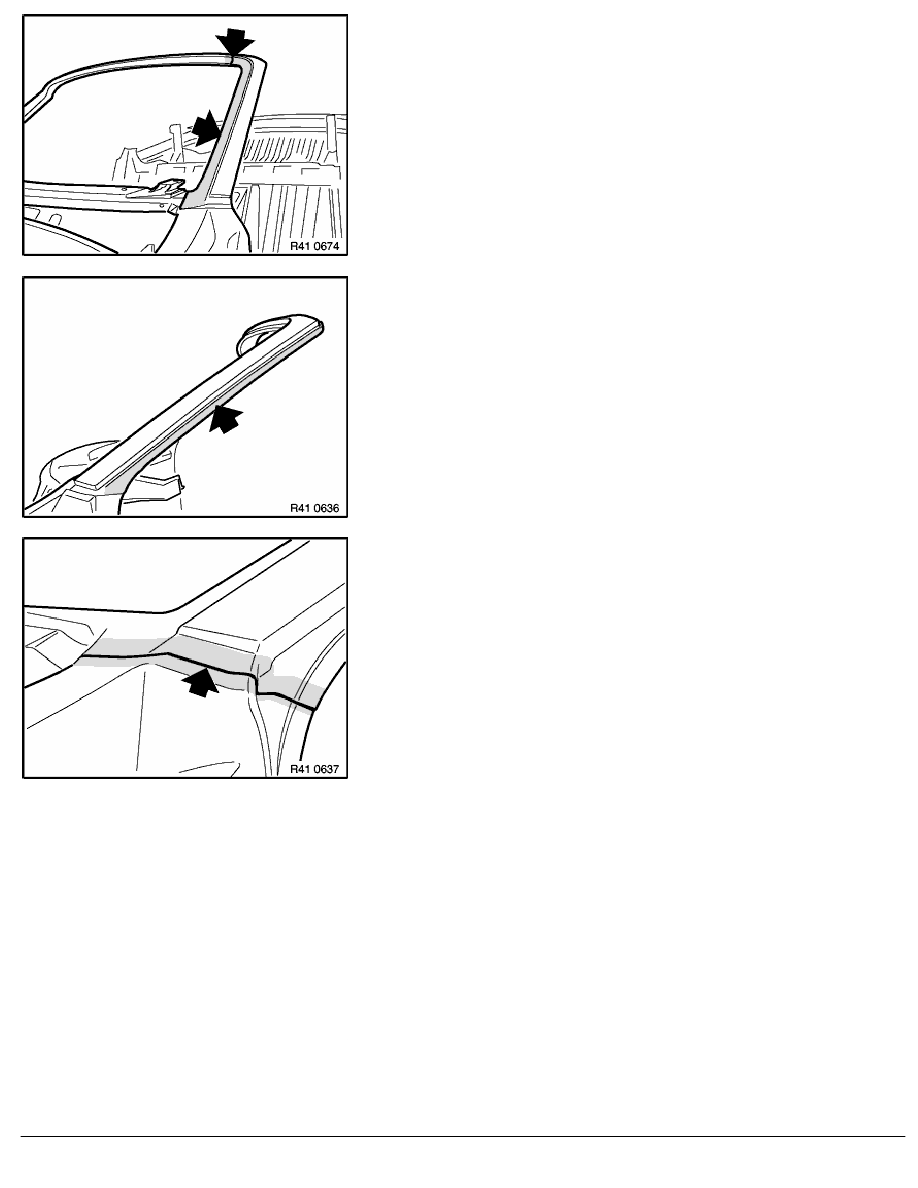 R41 0674

R41 0636

R41 0637