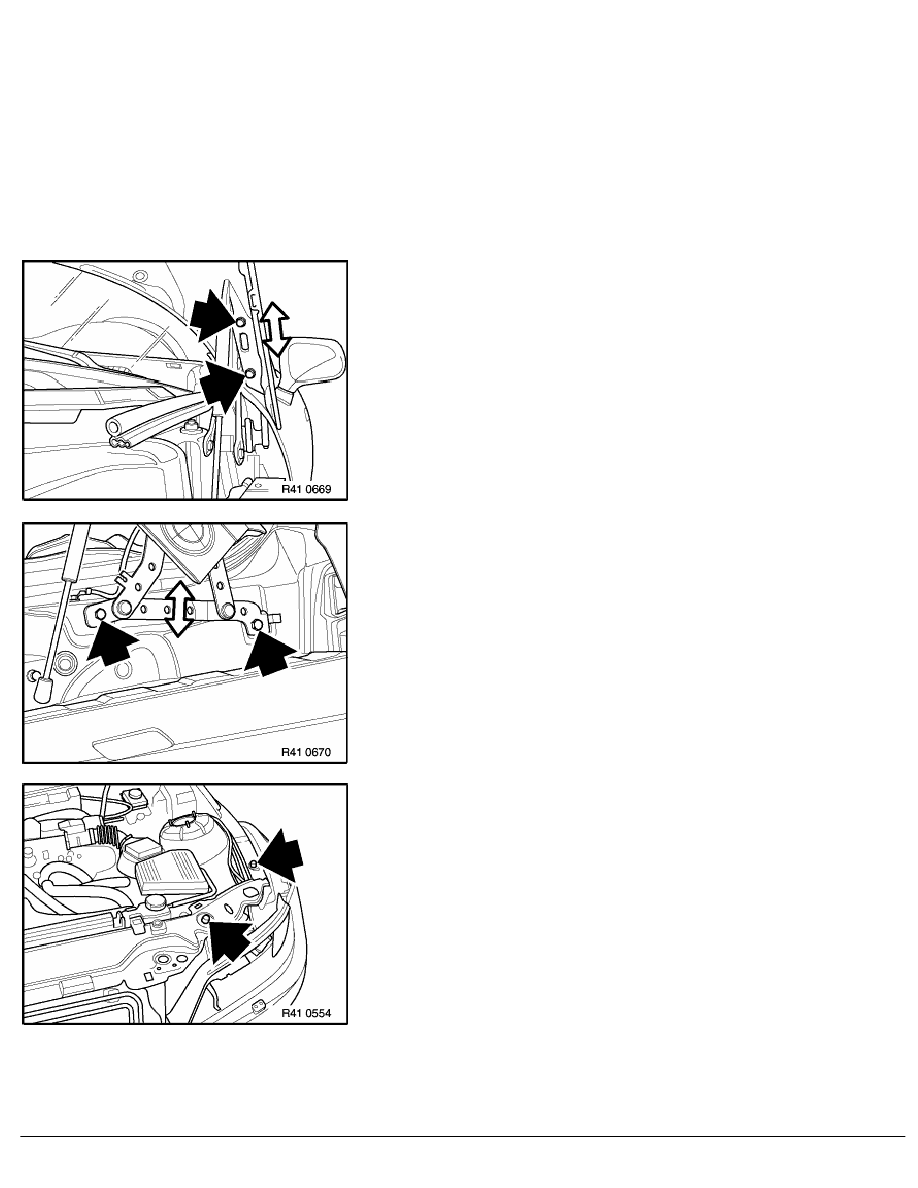 R41 0669

R41 0670

R41 0554