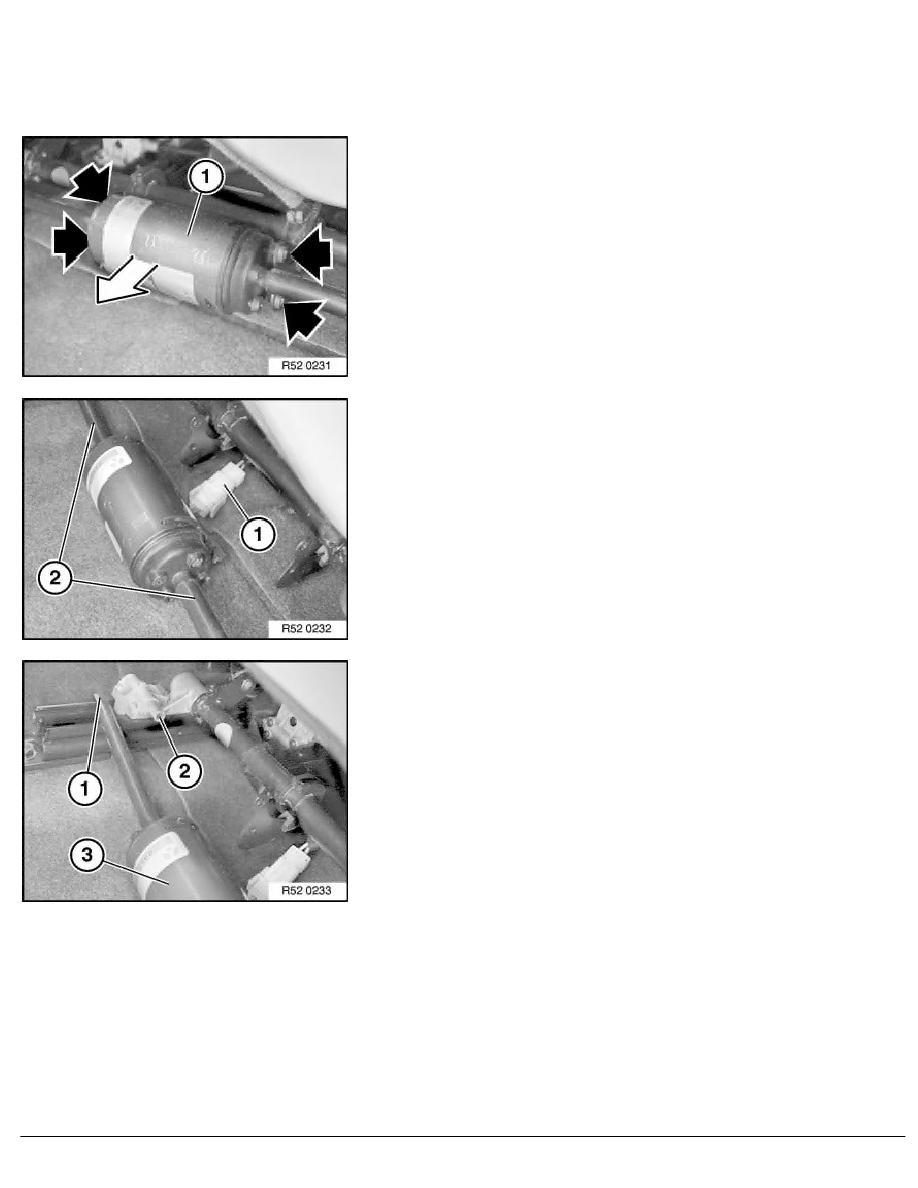 1

R52 0231

1

2

R52 0232

1

2

3

R52 0233