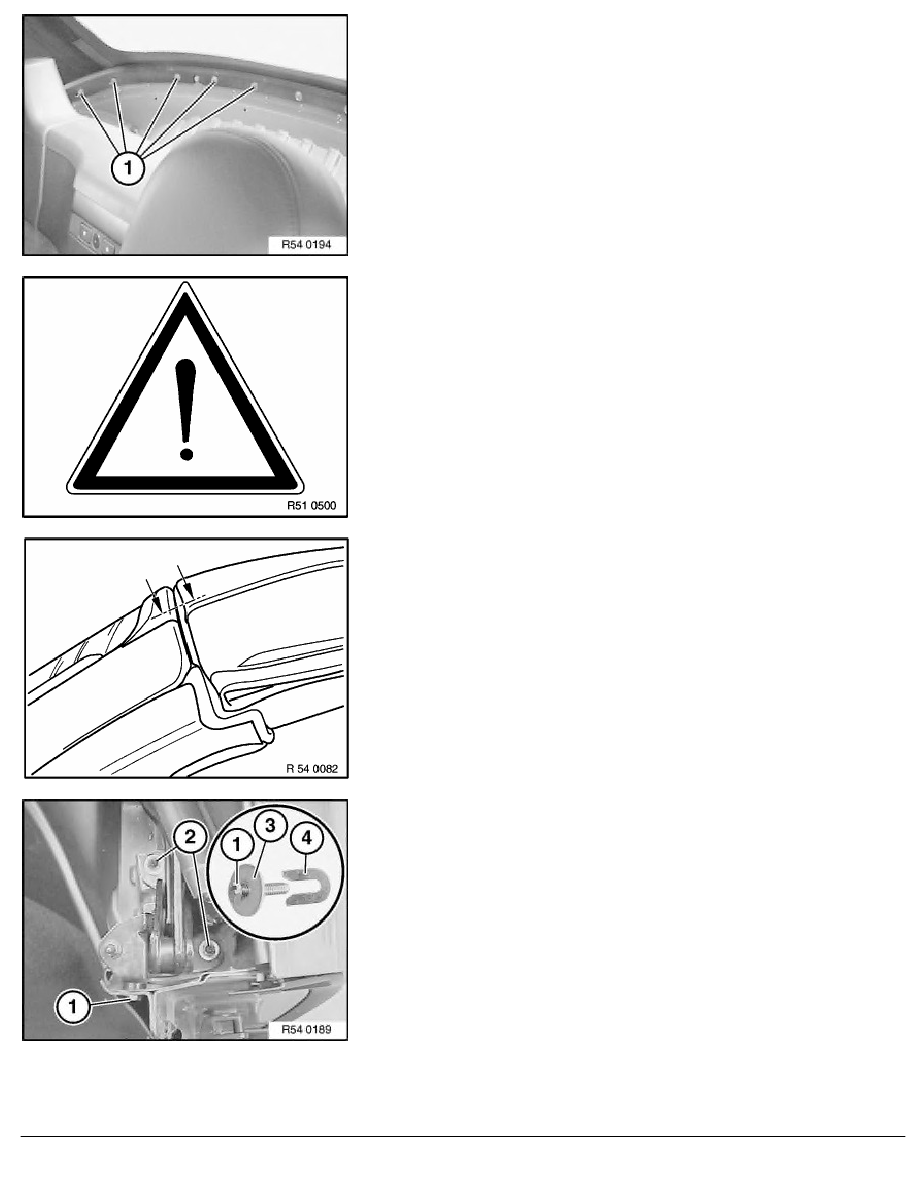 1

R54 0194

R51 0500

R 54 0082

2
1
3
4
1

R54 0189