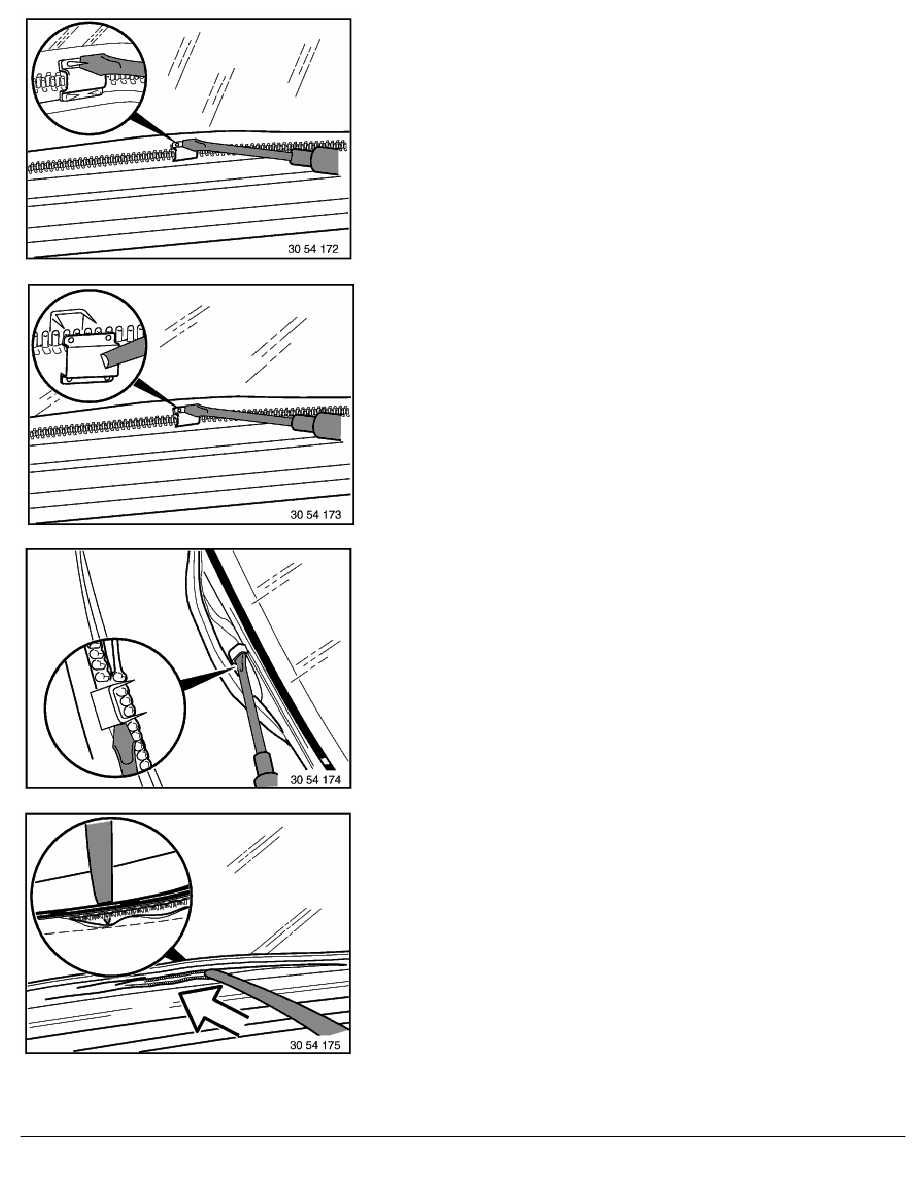 30 54 172

30 54 173

30 54 174

30 54 175