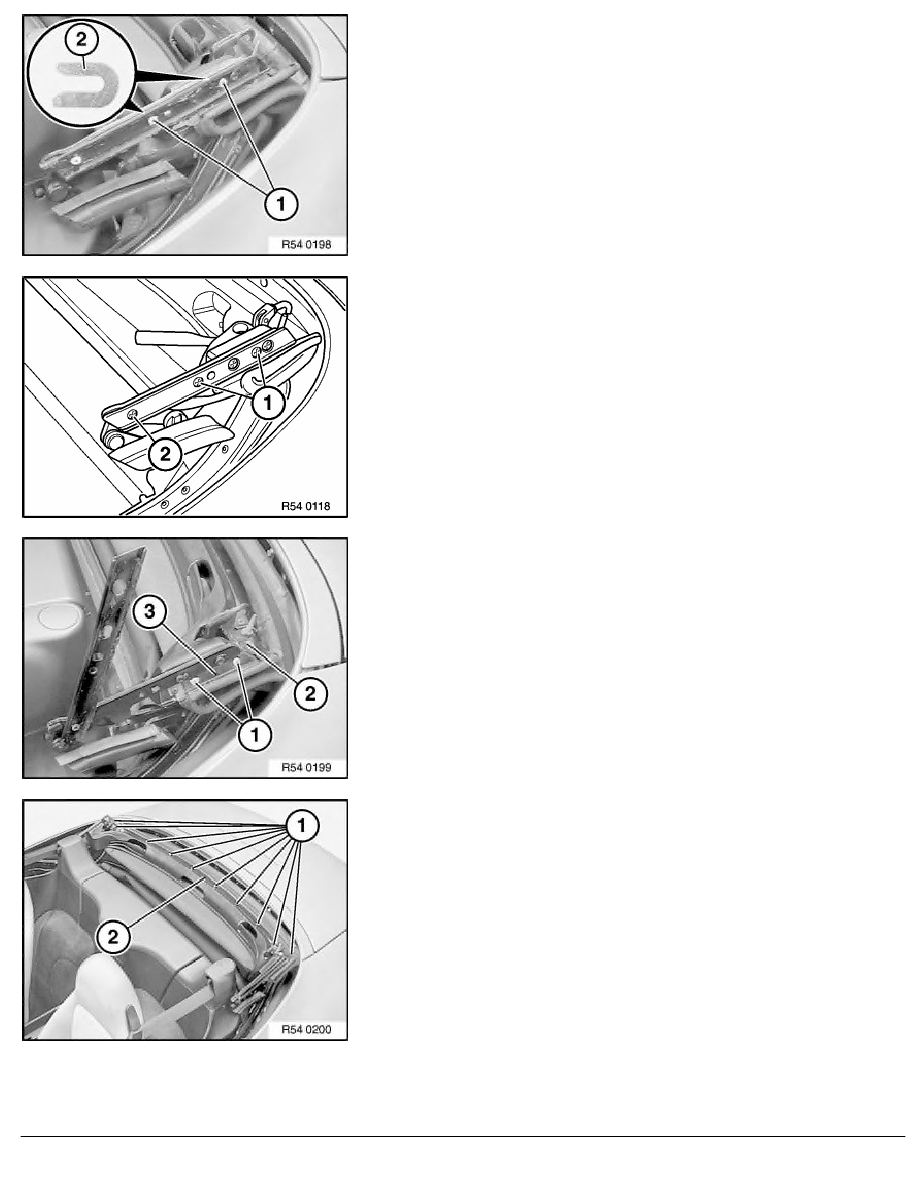 2

1

R54 0198

1

2

R54 0118

3

2

1

R54 0199

1

2

R54 0200