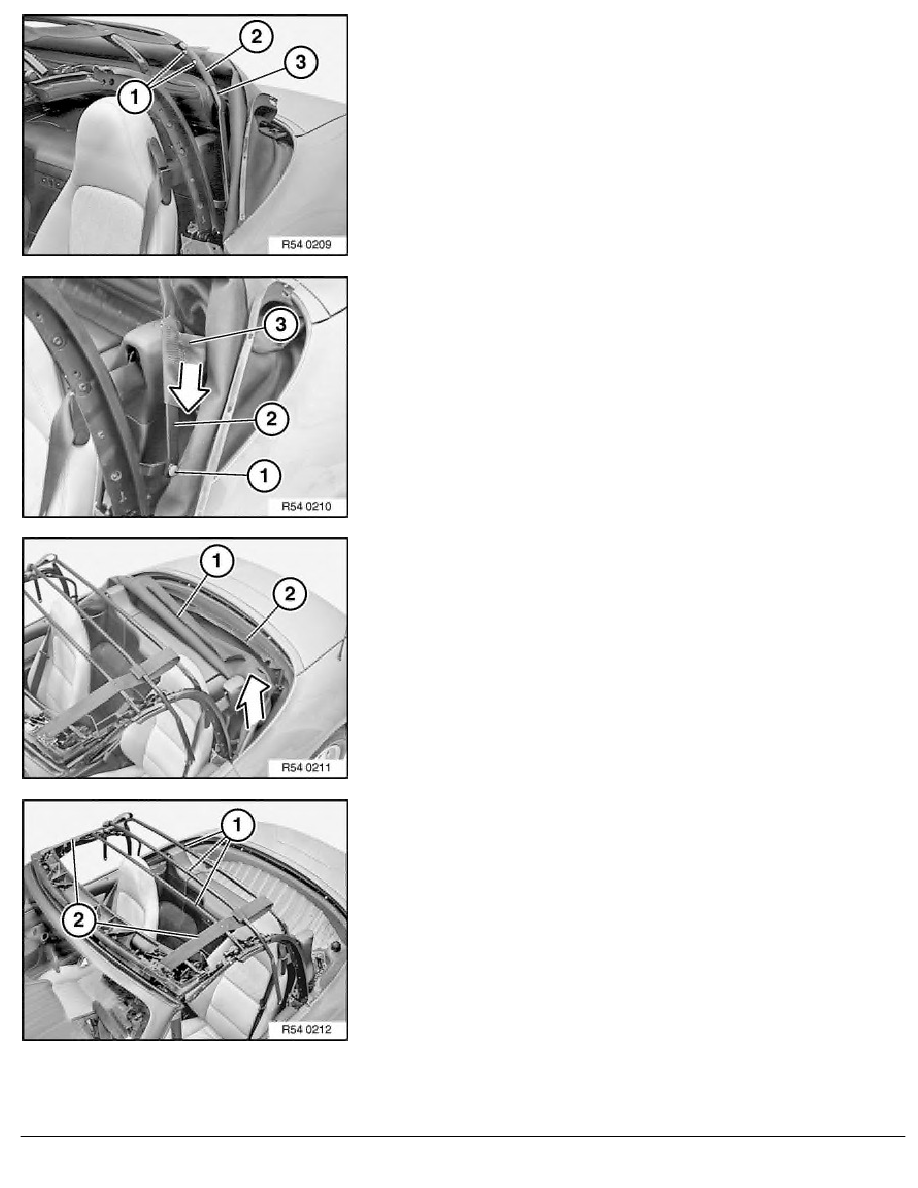 2
3
1
R54 0209

3
2
1
R54 0210

1
2
R54 0211

1
2
R54 0212