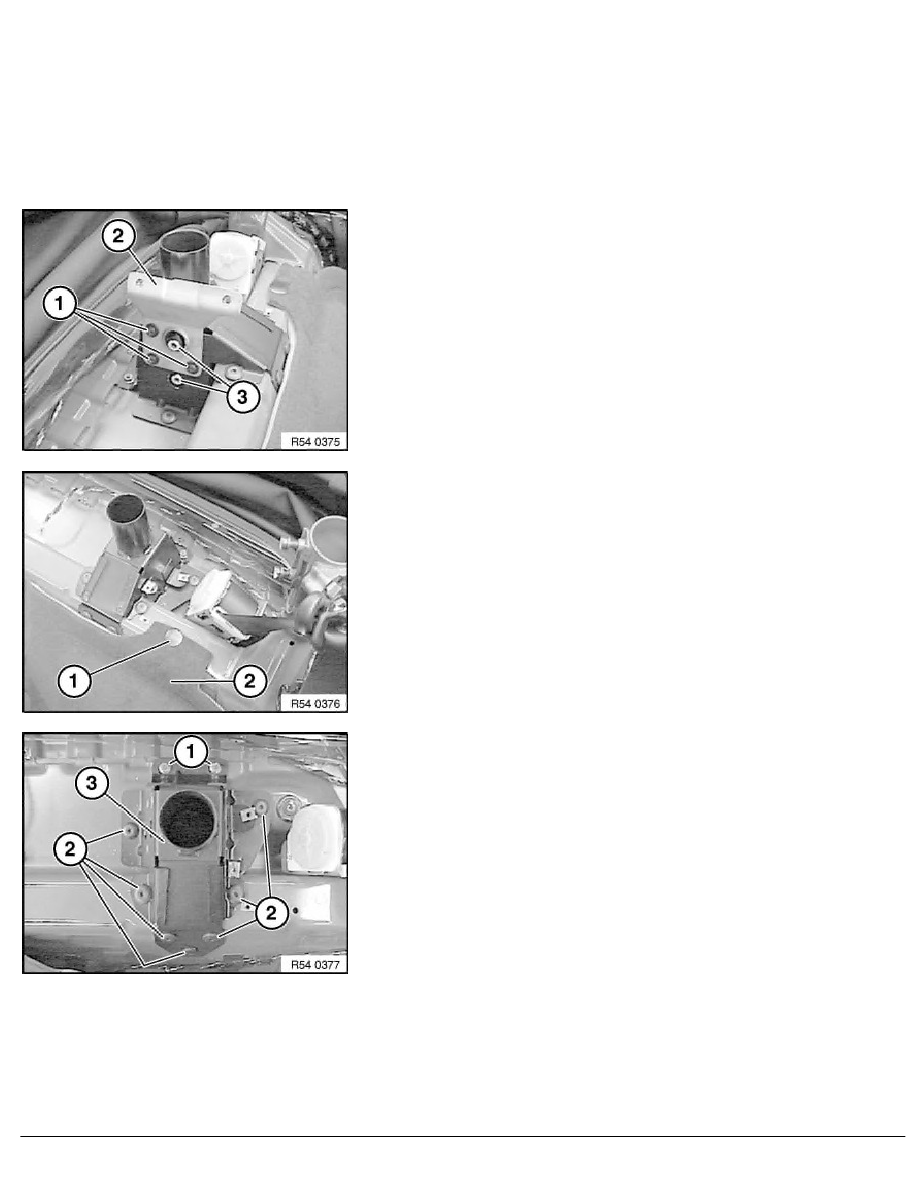 2
1
3
R54 0375

1
2
R54 0376

1
3
2
2
R54 0377