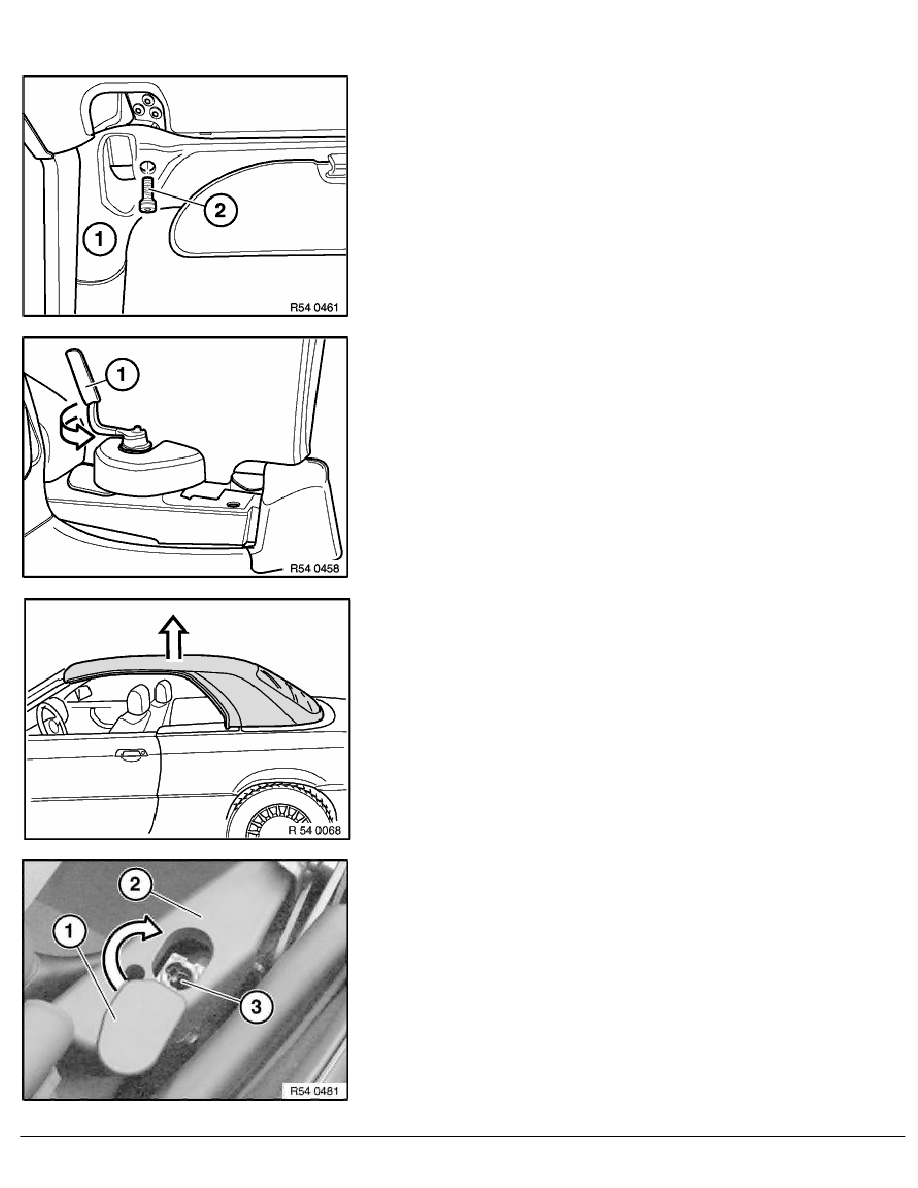 2
1
R54 0461

1
R54 0458

R 54 0068

2
1
3
R54 0481