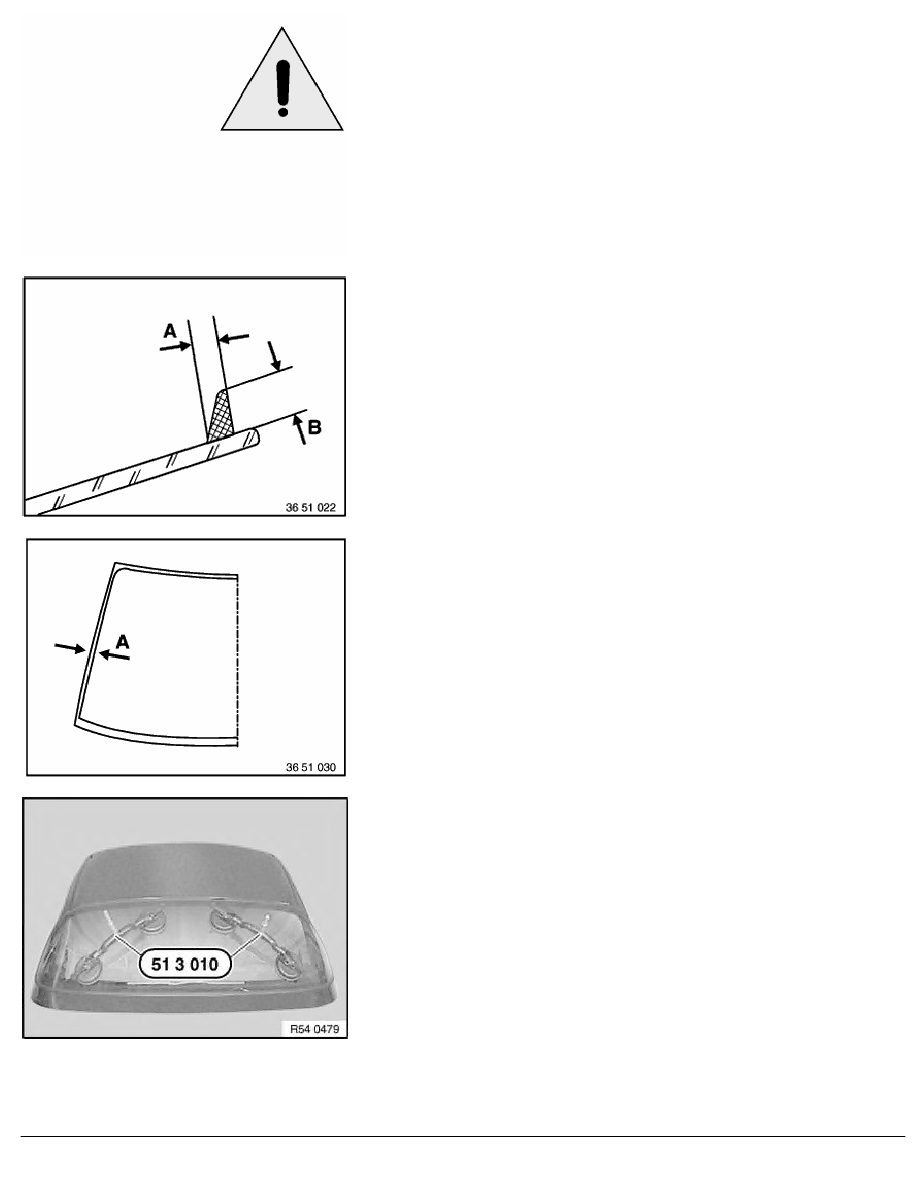 A

B

36 51 022

A

36 51 030

51 3 010

R54 0479