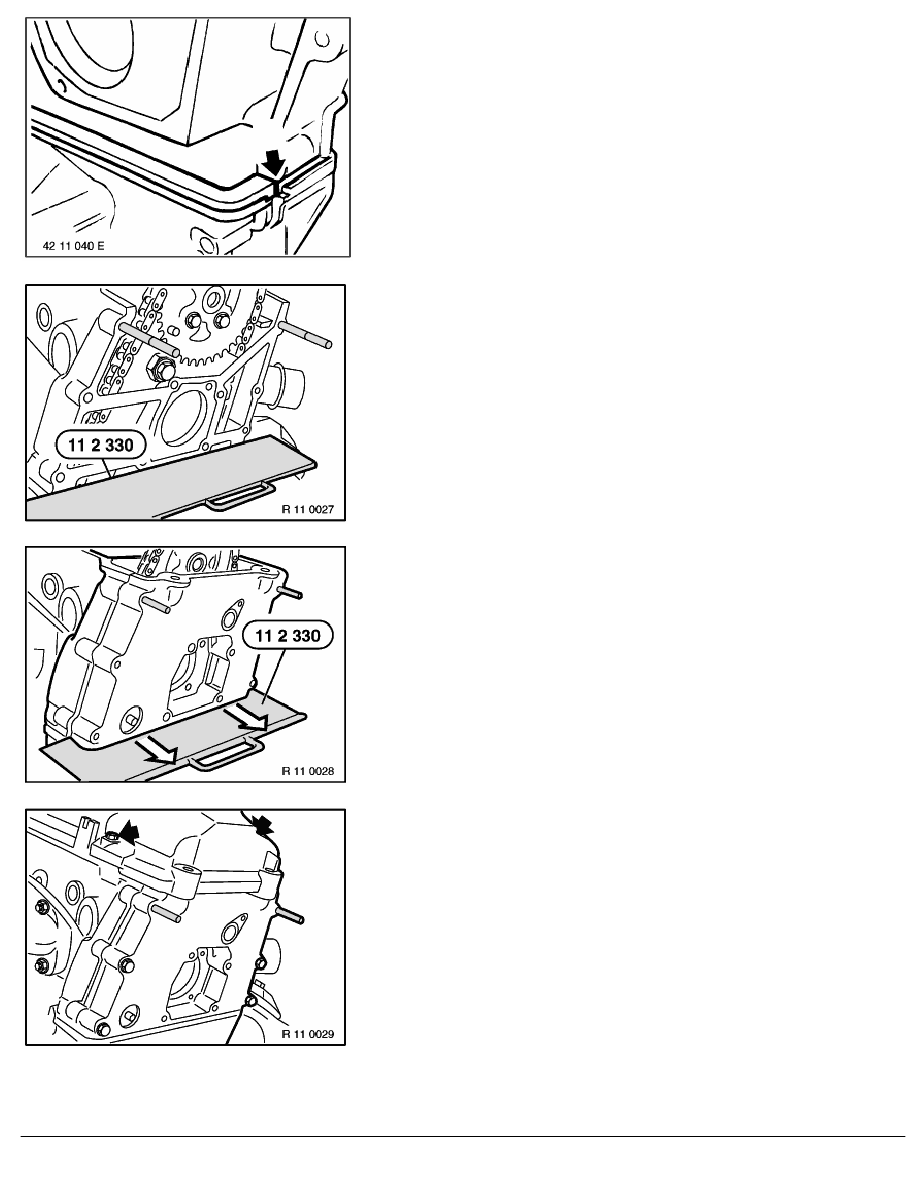 42 11 040 E

11 2 330

IR 11 0027

11 2 330

IR 11 0028

IR 11 0029