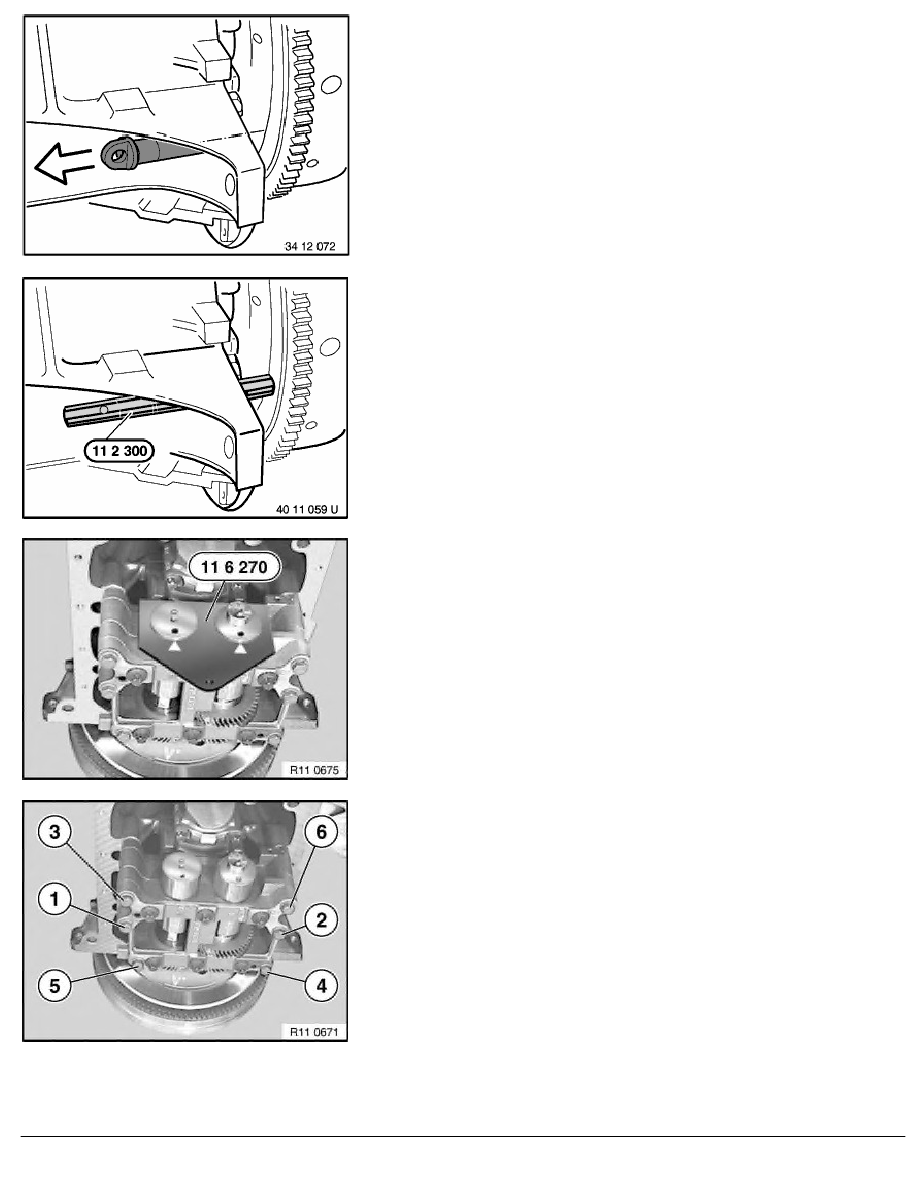 34 12 072

11 2 300

40 11 059 U

11 6 270

R11 0675

3
6
1
2
5
4

R11 0671