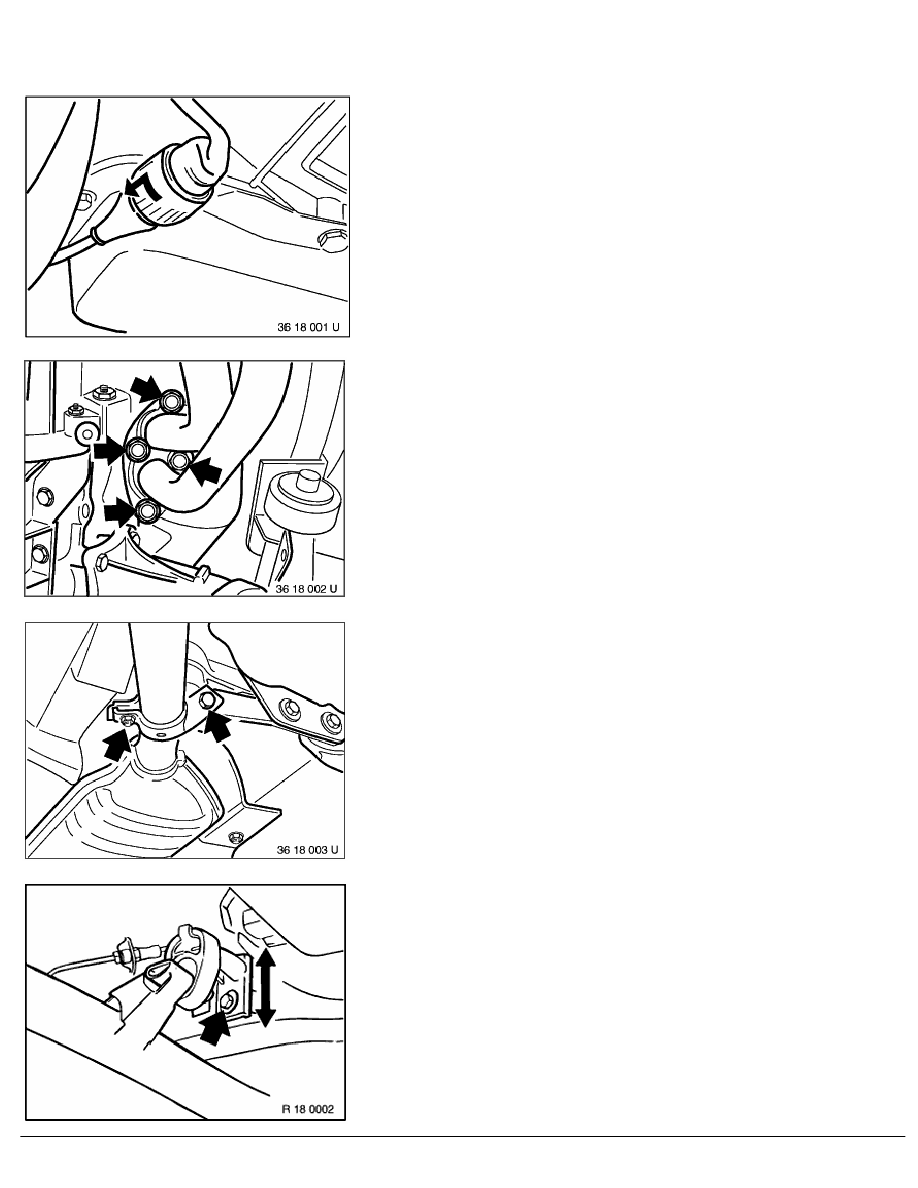 36 18 001 U

36 18 002 U

36 18 003 U

IR 18 0002