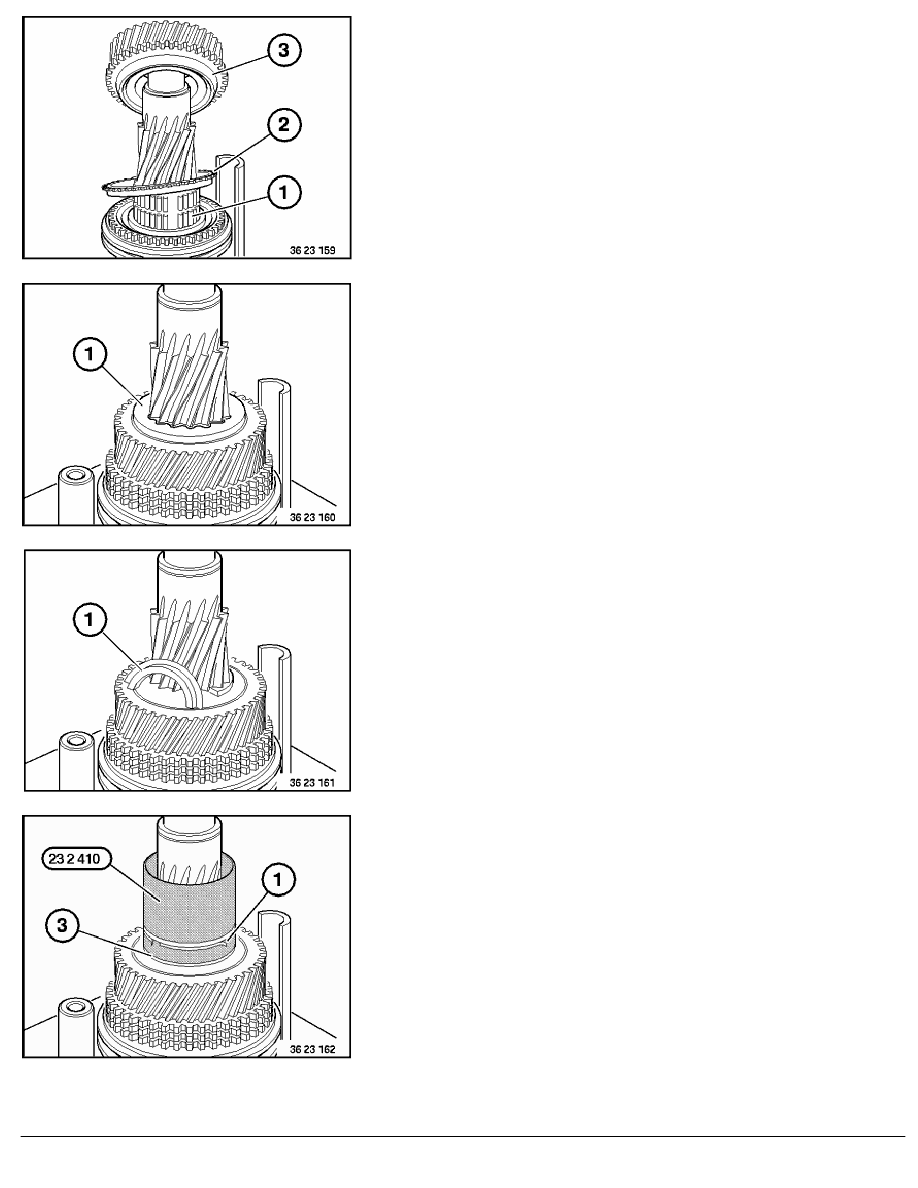 3
2
1
36 23 159

1
36 23 160

1
36 23 161

23 2 410
1
3
36 23 162