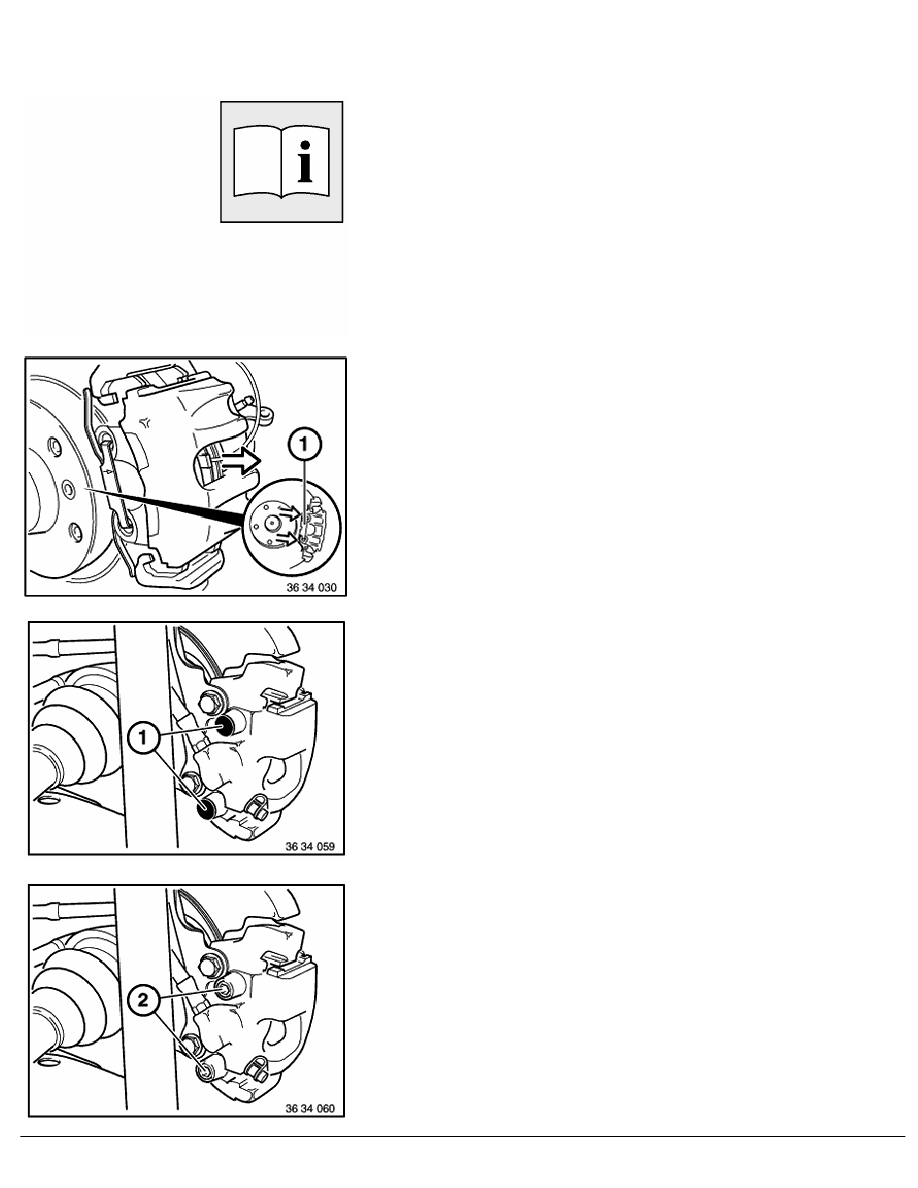 1

36 34 030

1

36 34 059

2

36 34 060