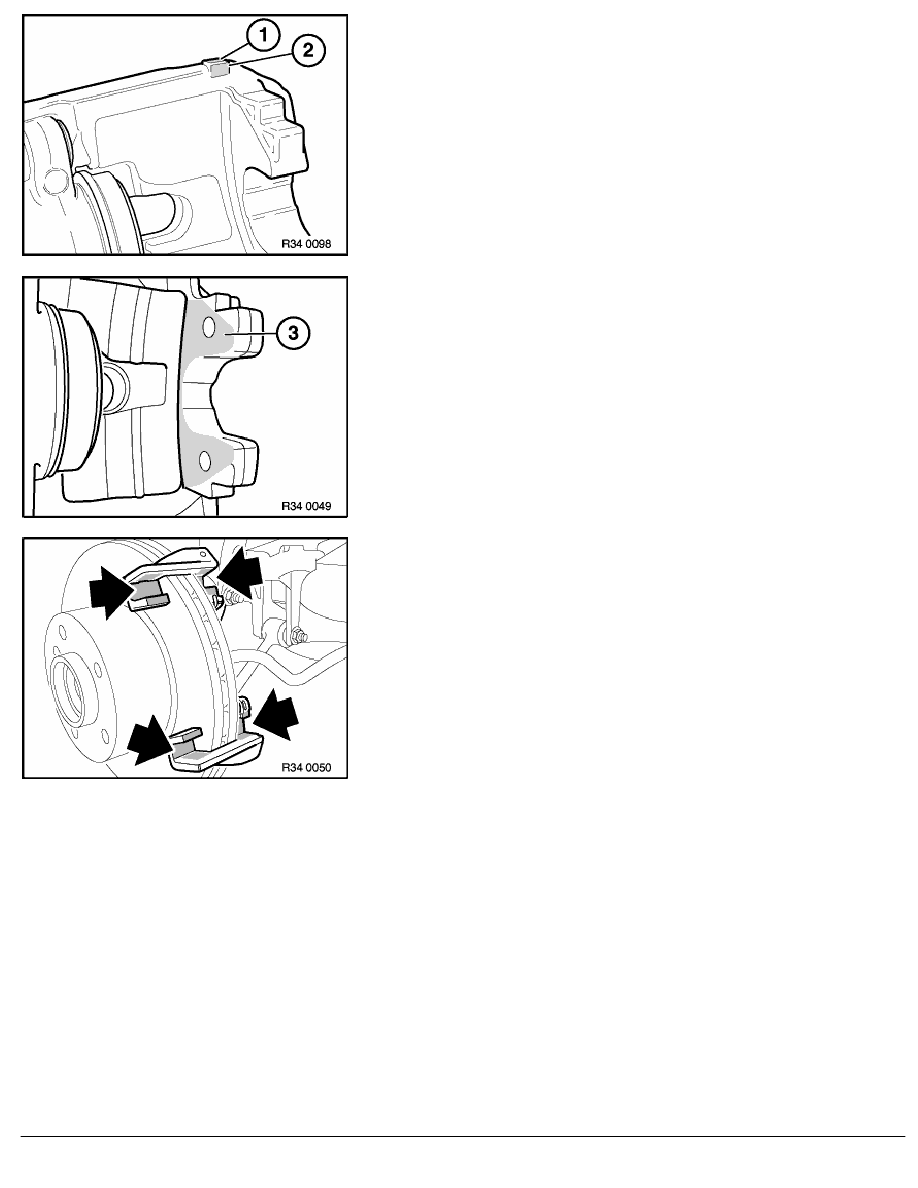 1
2
R34 0098

3
R34 0049

R34 0050