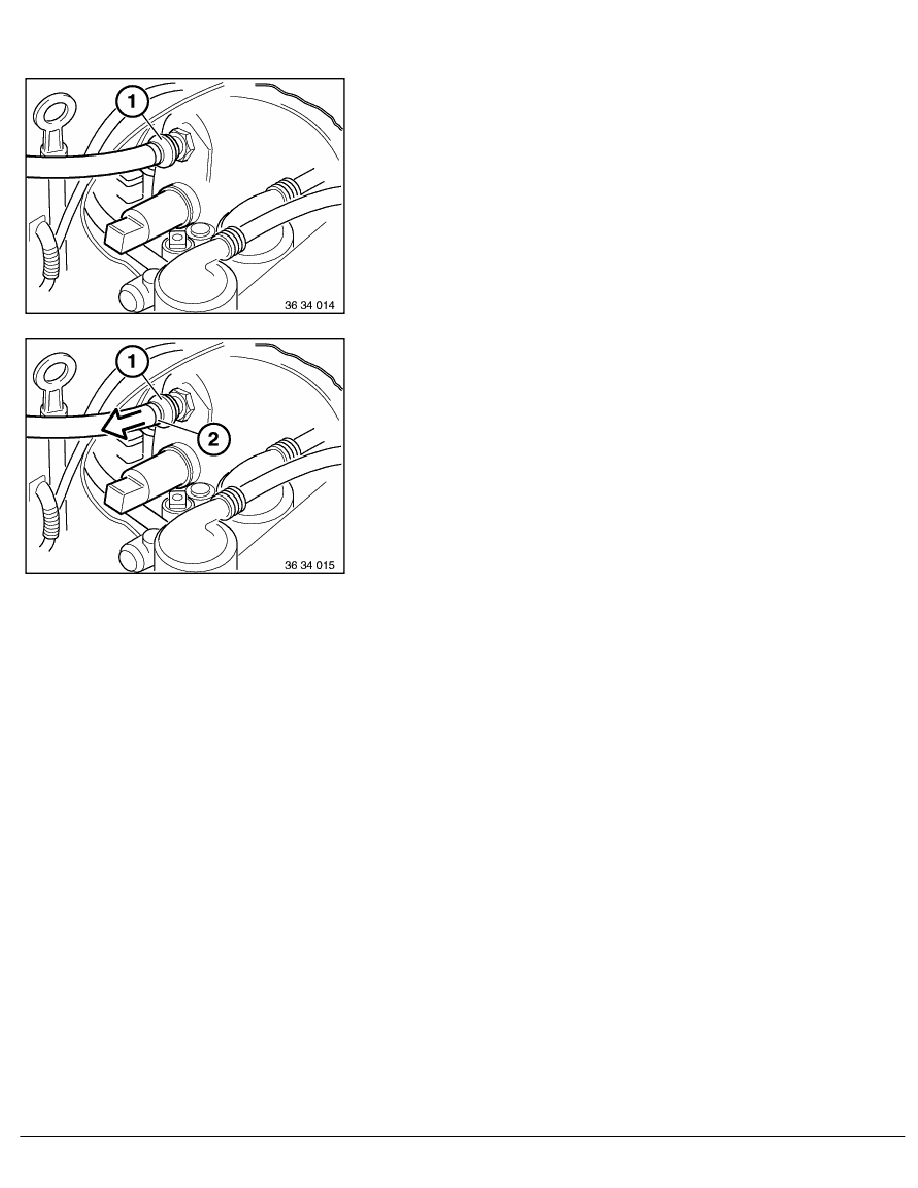 1

36 34 014

1

2

36 34 015