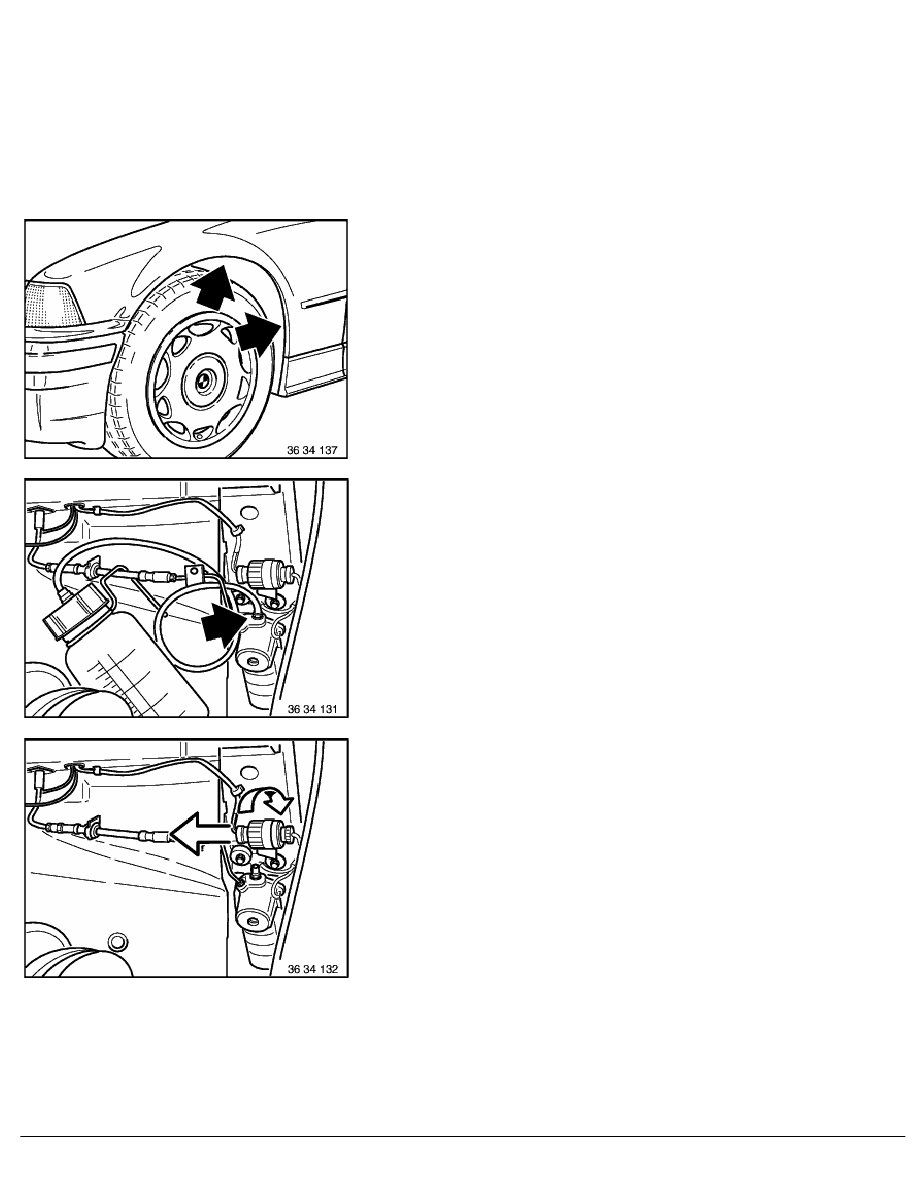 36 34 137

36 34 131

36 34 132