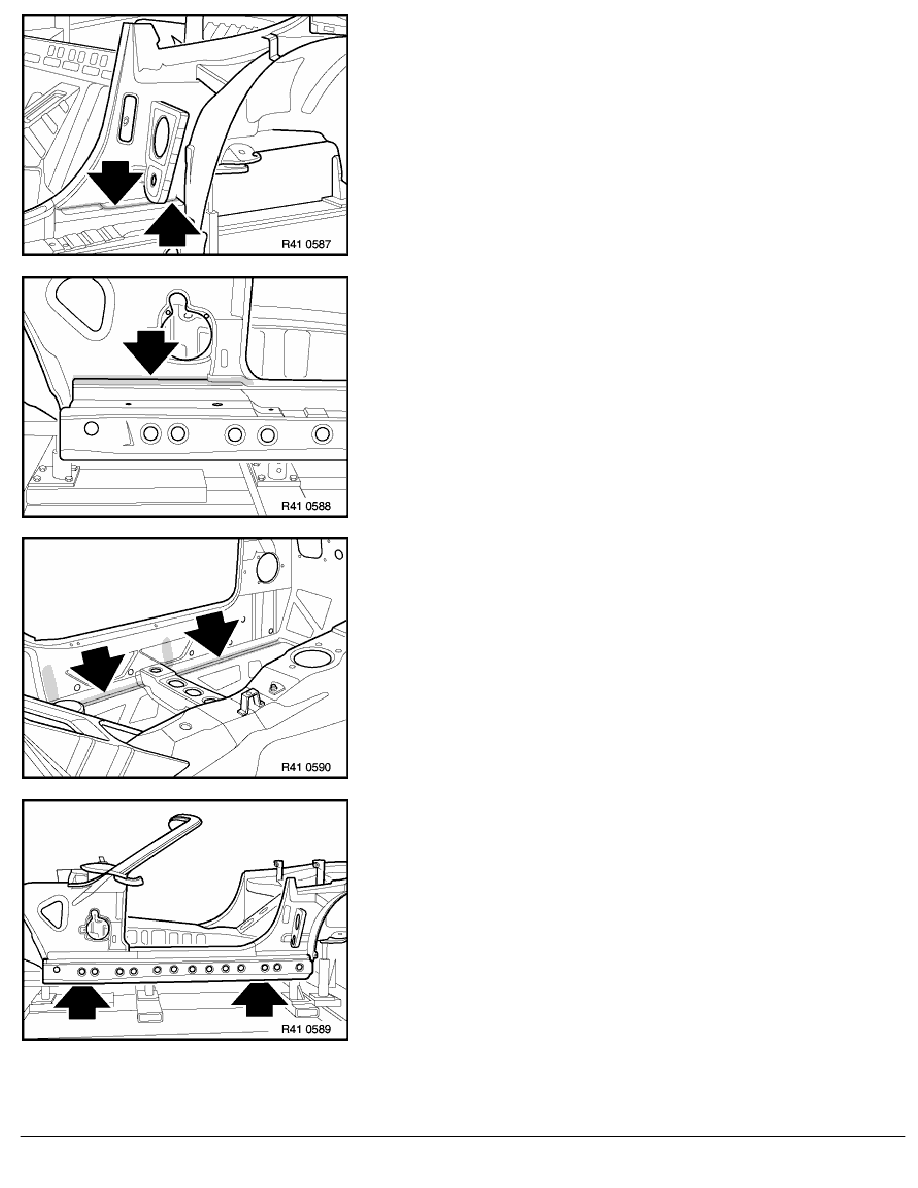 R41 0587

R41 0588

R41 0590

R41 0589