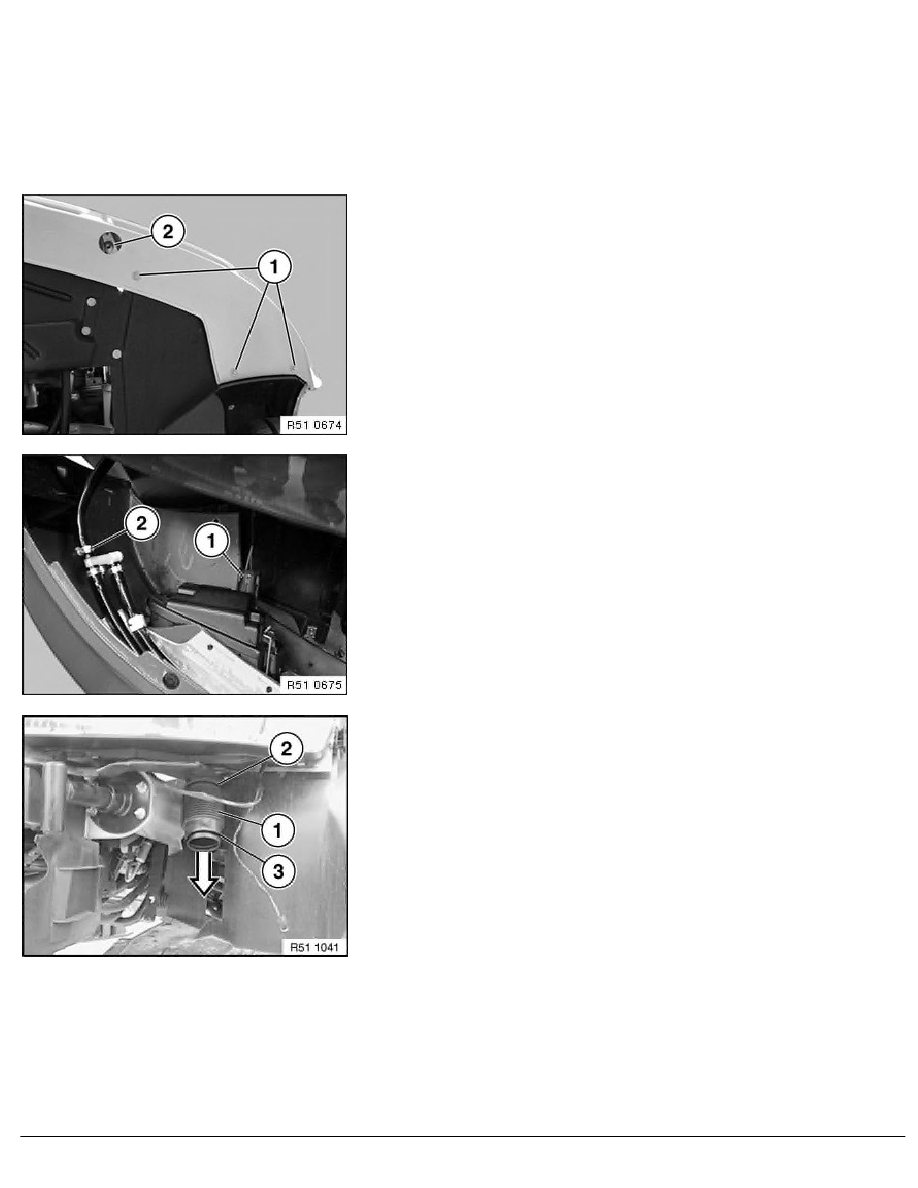 2
1
R51 0674

2
1
R51 0675

2
1
3
R51 1041