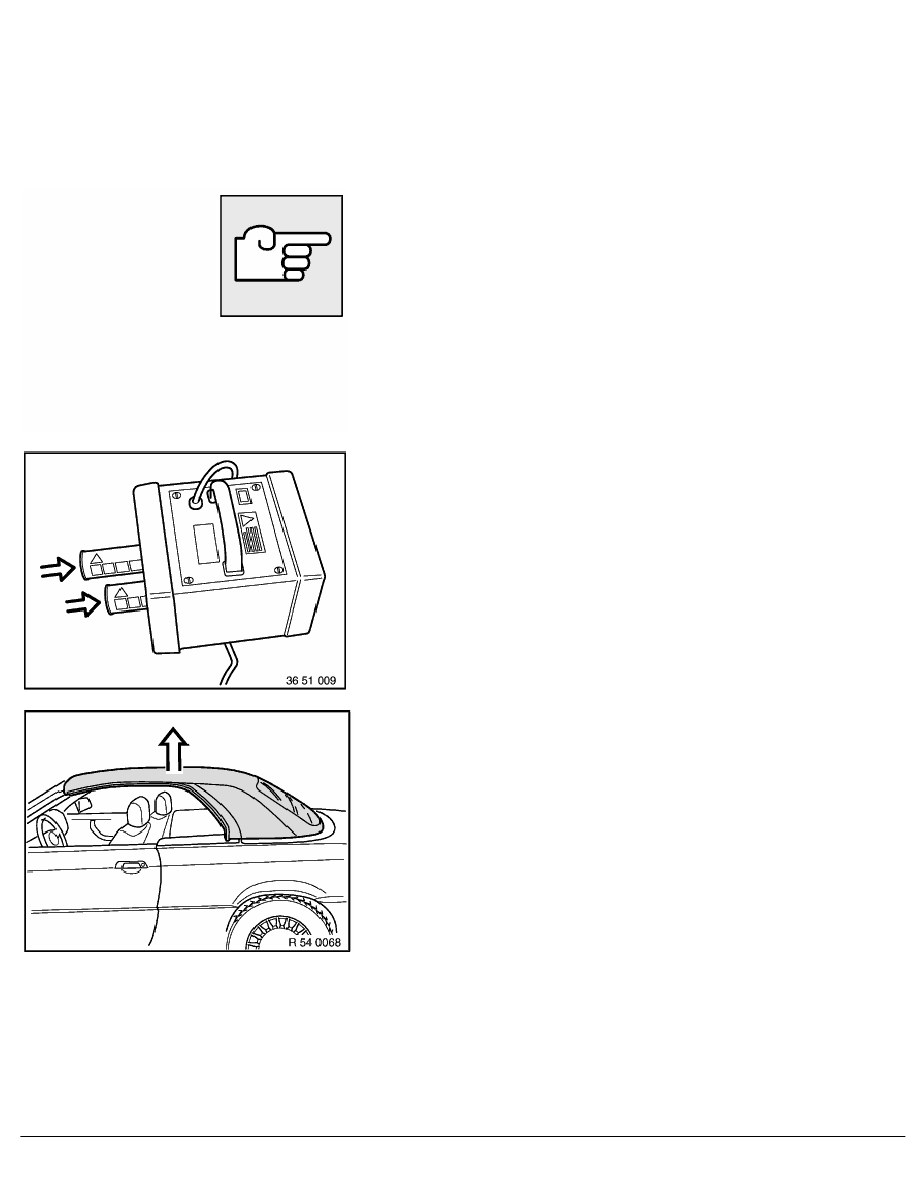 36 51 009

R 54 0068