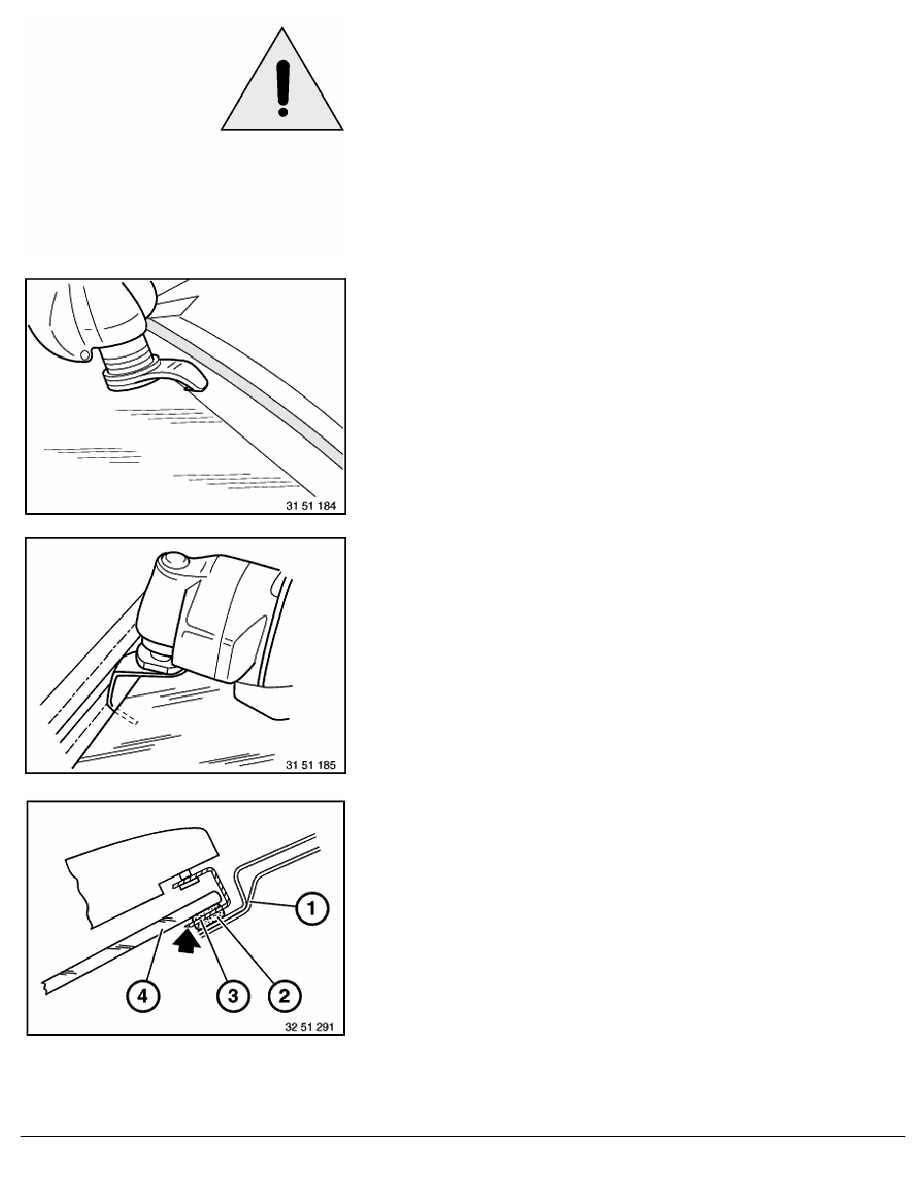 31 51 184

31 51 185

1

4

3

2

32 51 291