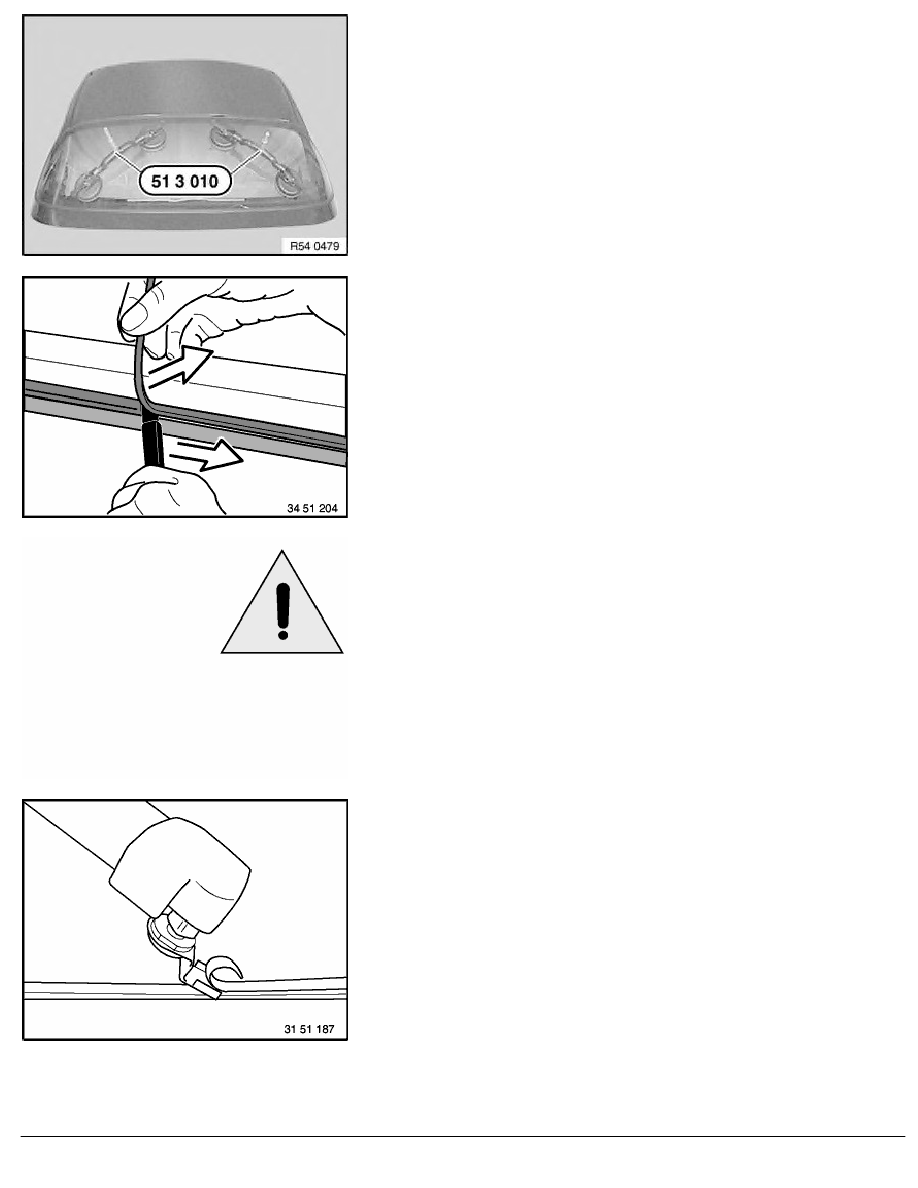 51 3 010

R54 0479

34 51 204

31 51 187