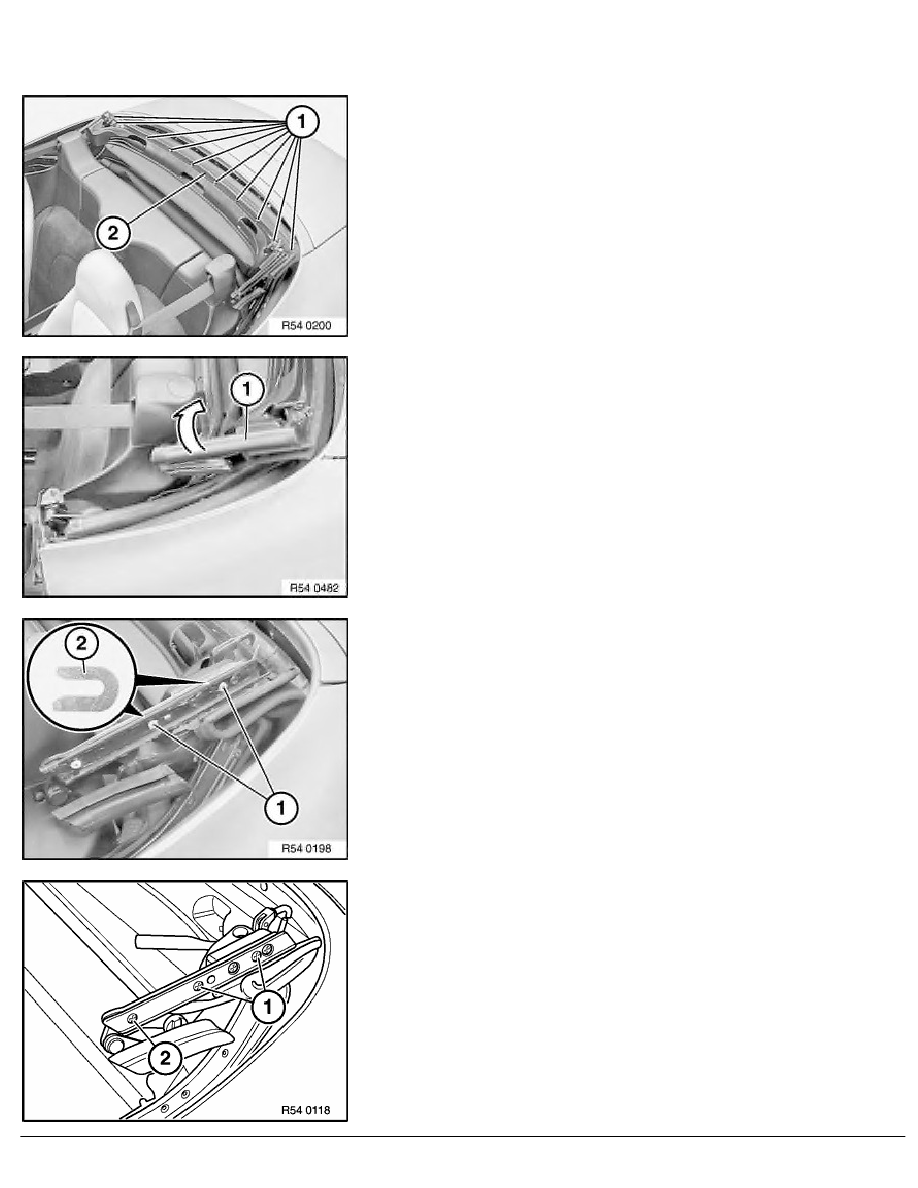 1

2

R54 0200

1

R54 0482

2

1

R54 0198

1

2

R54 0118