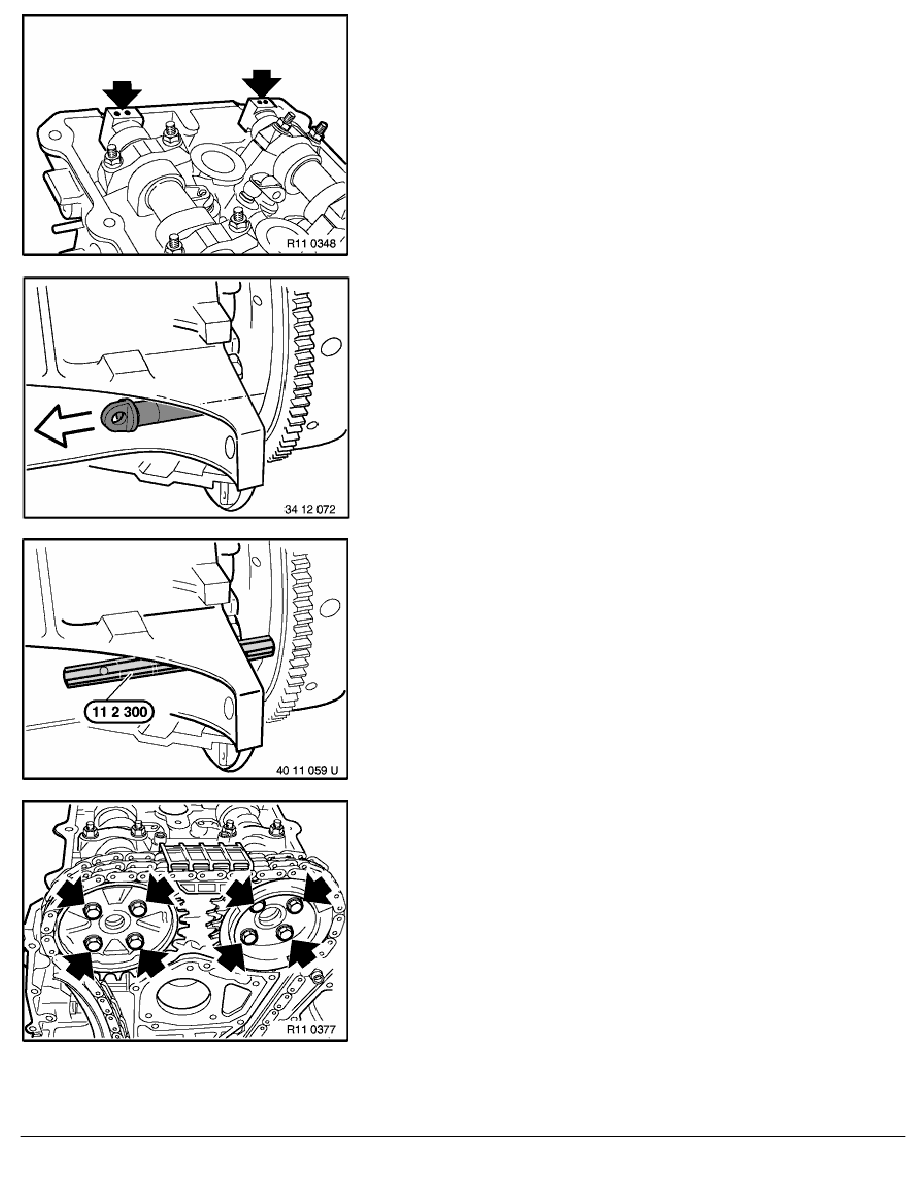 R11 0348

34 12 072

11 2 300

40 11 059 U

R11 0377