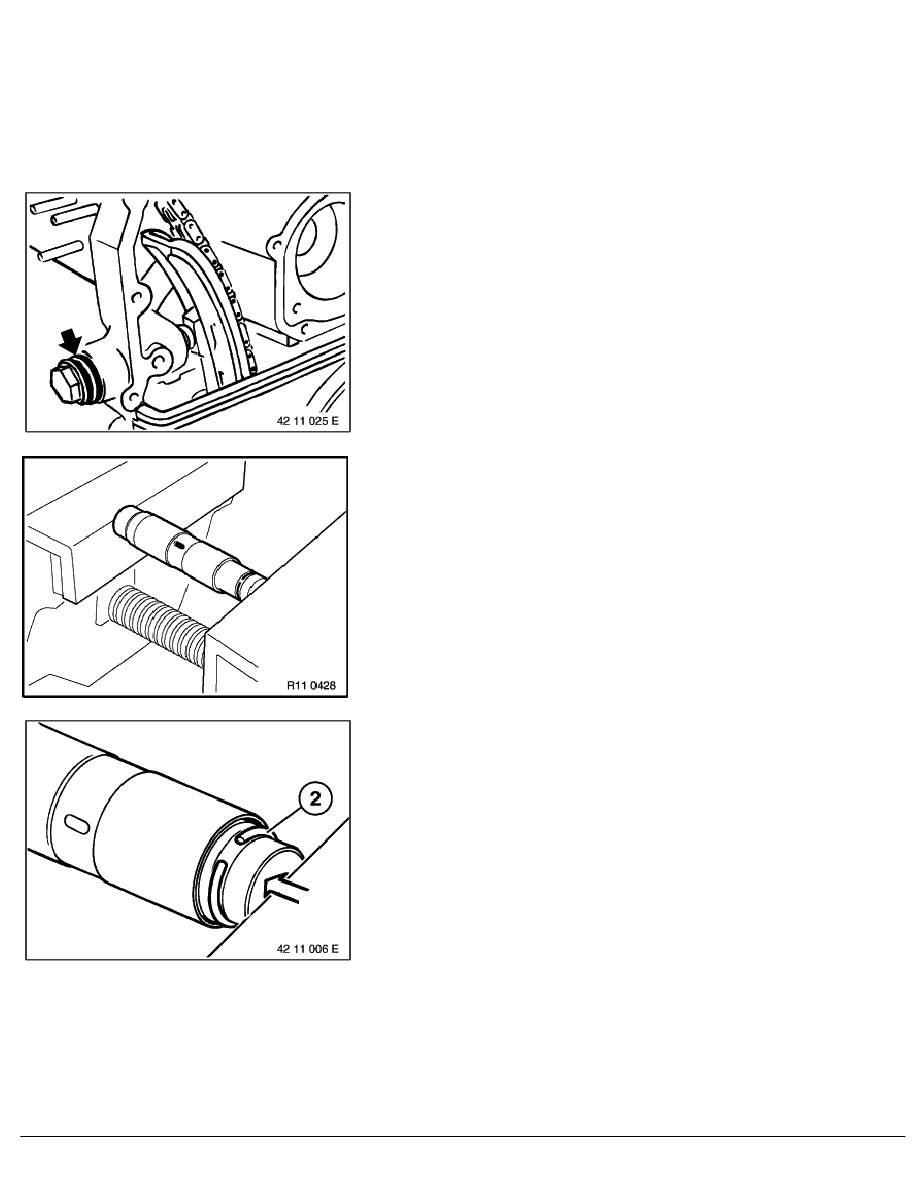 42 11 025 E

R11 0428

2

42 11 006 E