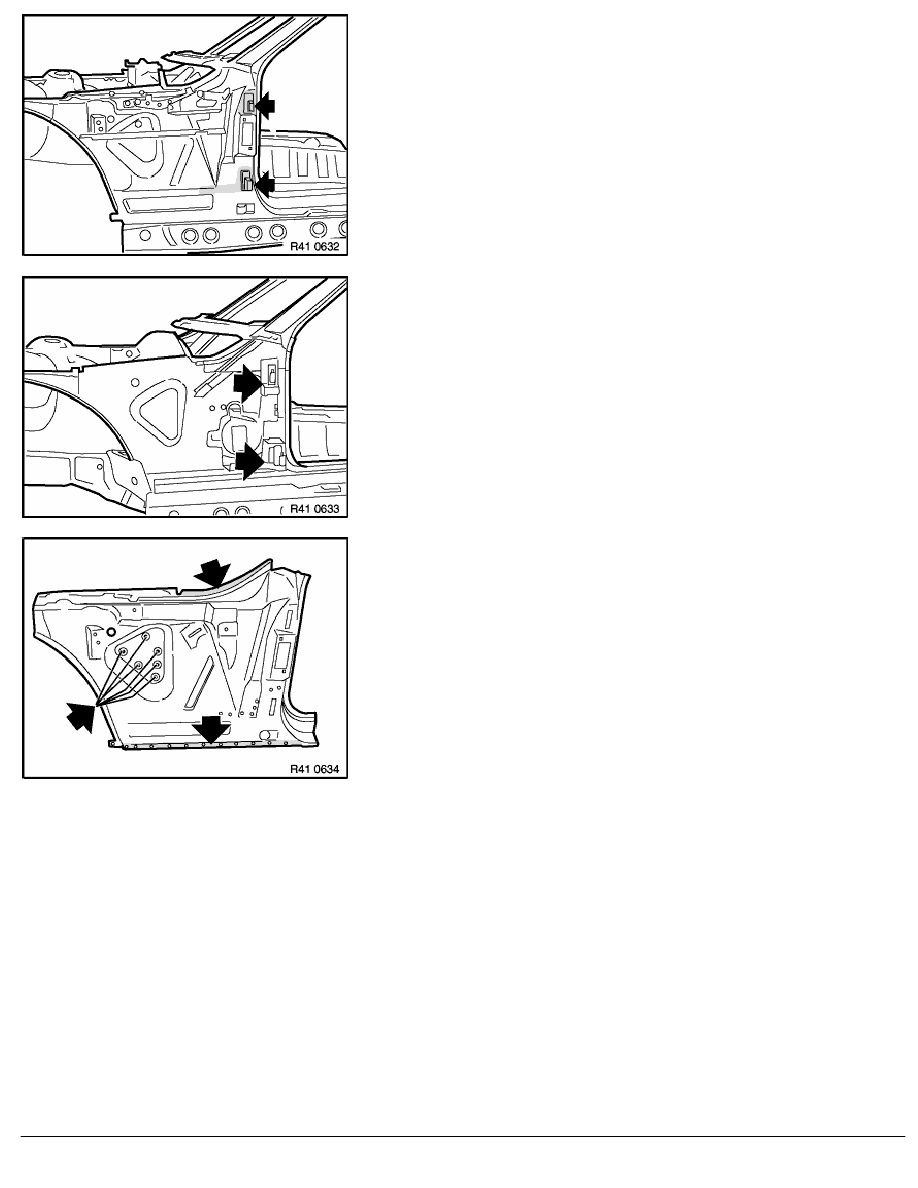 R41 0632

R41 0633

R41 0634