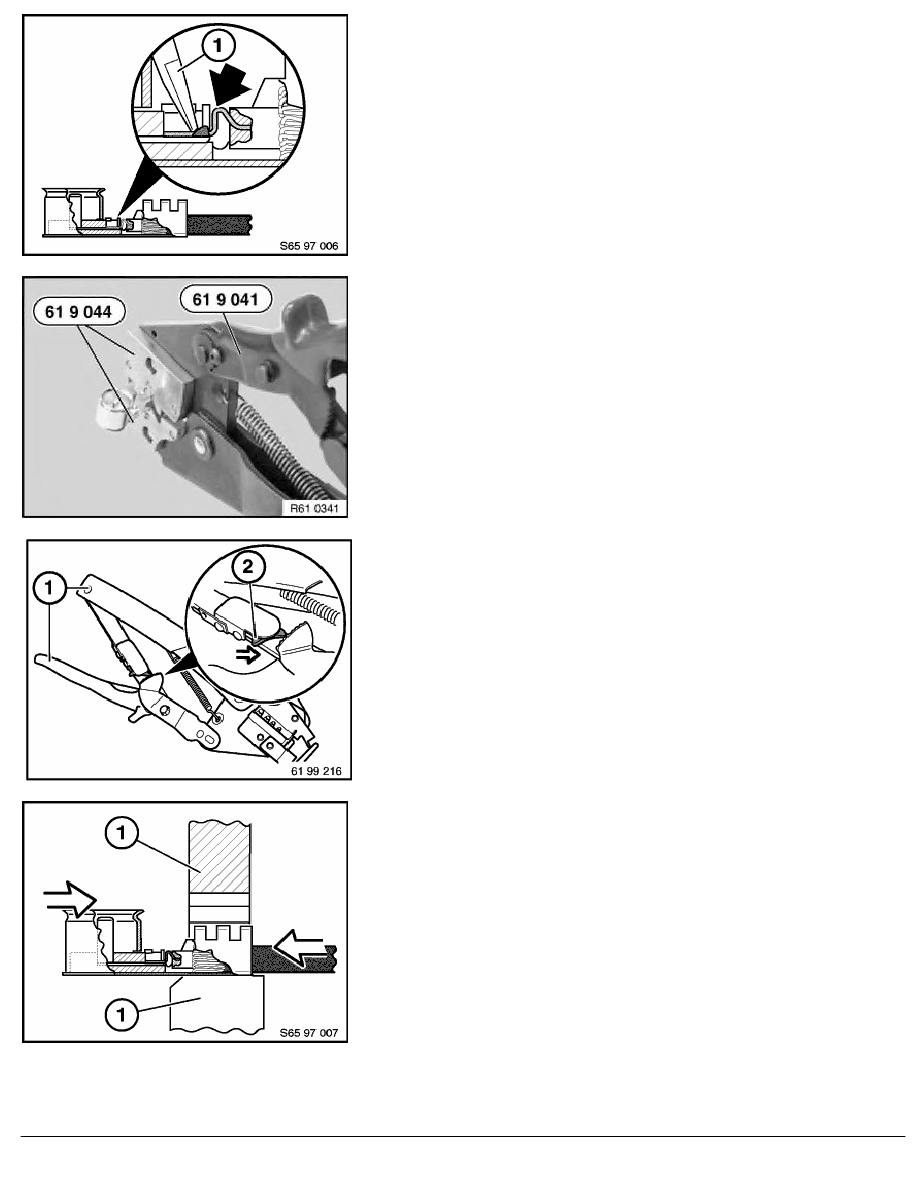 1

S65 97 006

61 9 044

61 9 041

R61 0341

1

2

61 99 216

1

1

S65 97 007