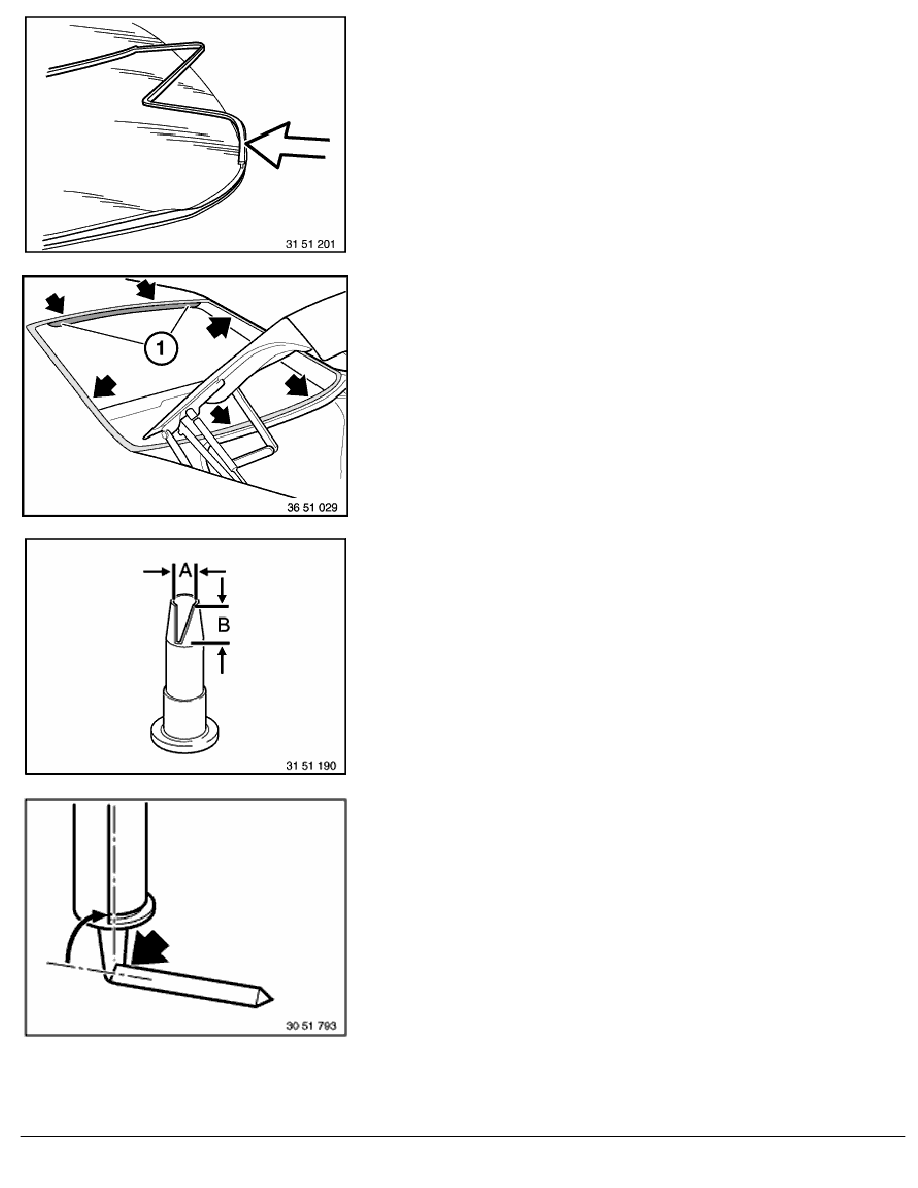 31 51 201

1

36 51 029

A

B

31 51 190

30 51 793