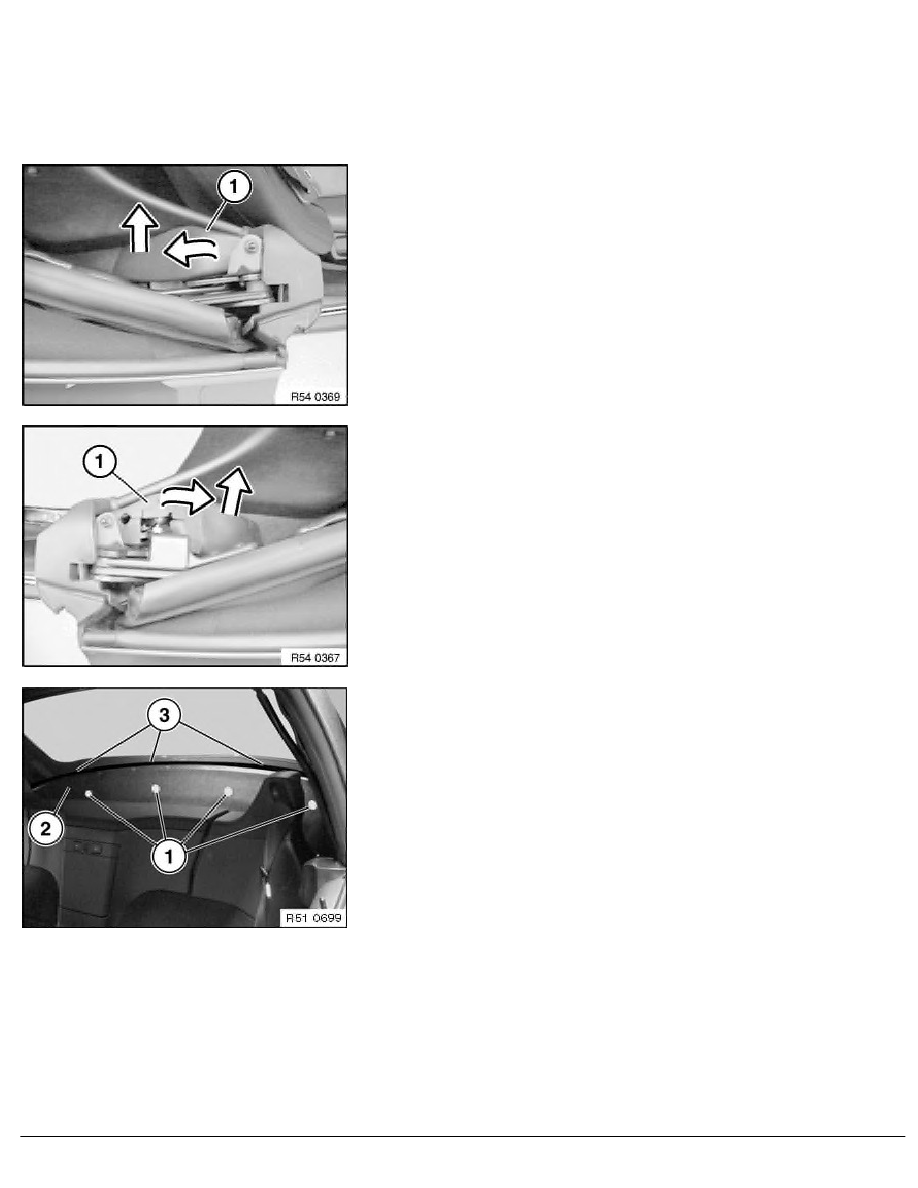 1

R54 0369

1

R54 0367

3

2

1

R51 0699