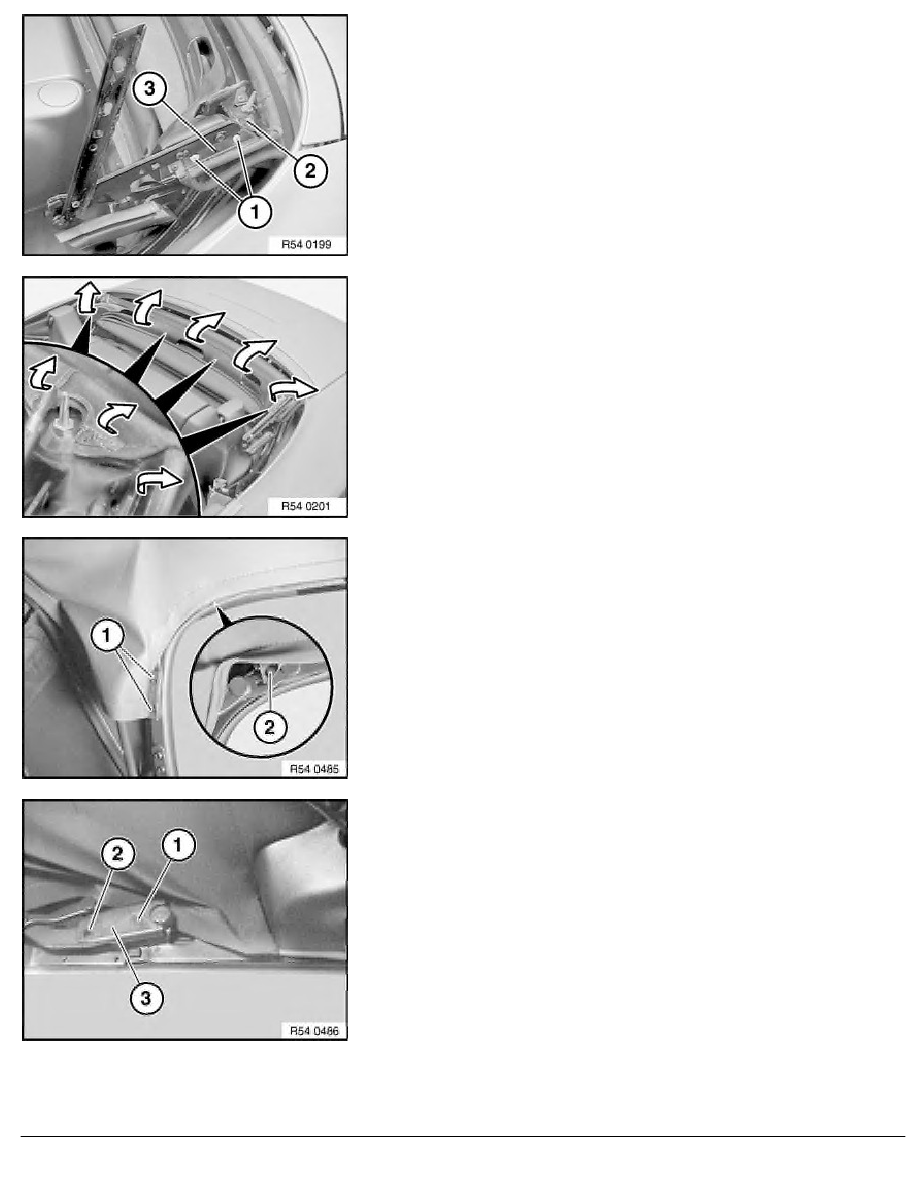 3
2
1
R54 0199

R54 0201

1
2
R54 0485

2
1
3
R54 0486