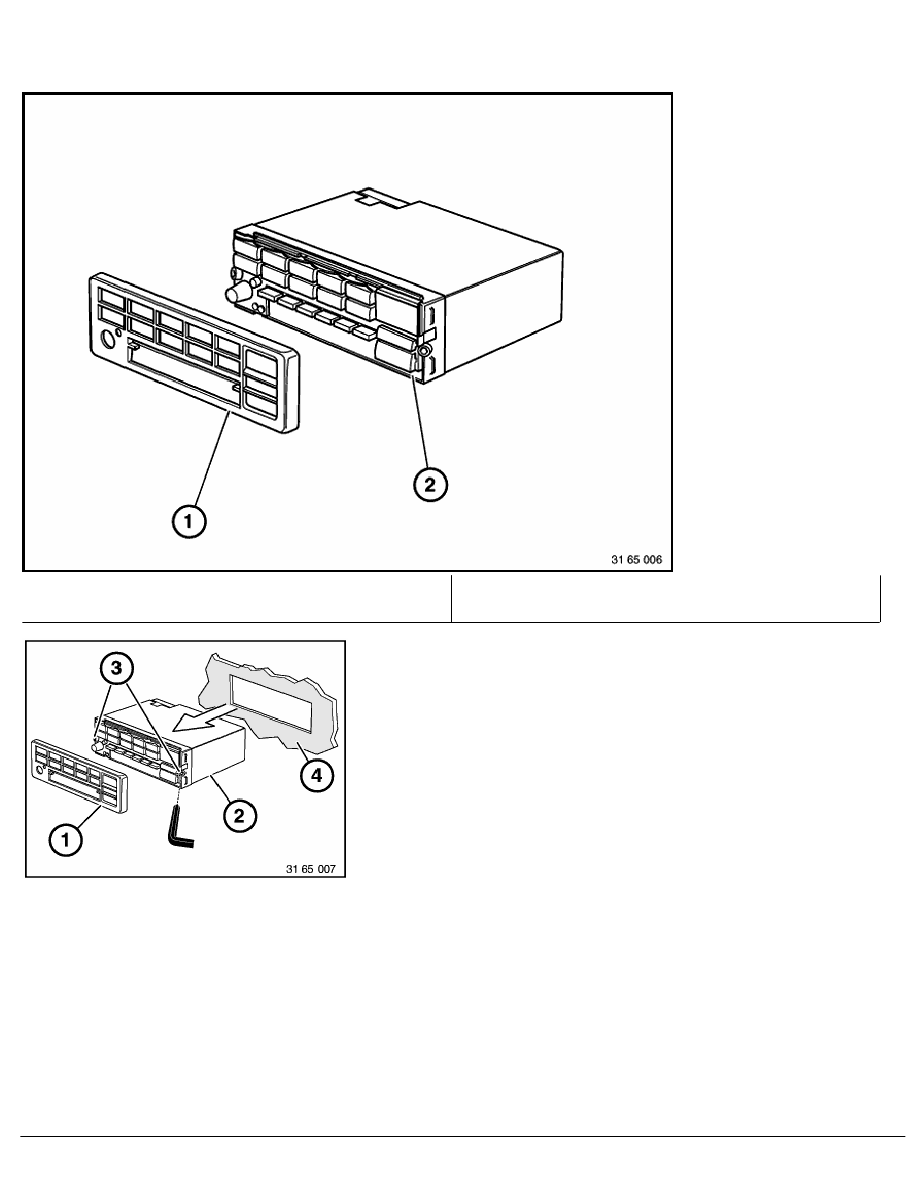 1

2

31 65 006

3

4

2

1

31 65 007