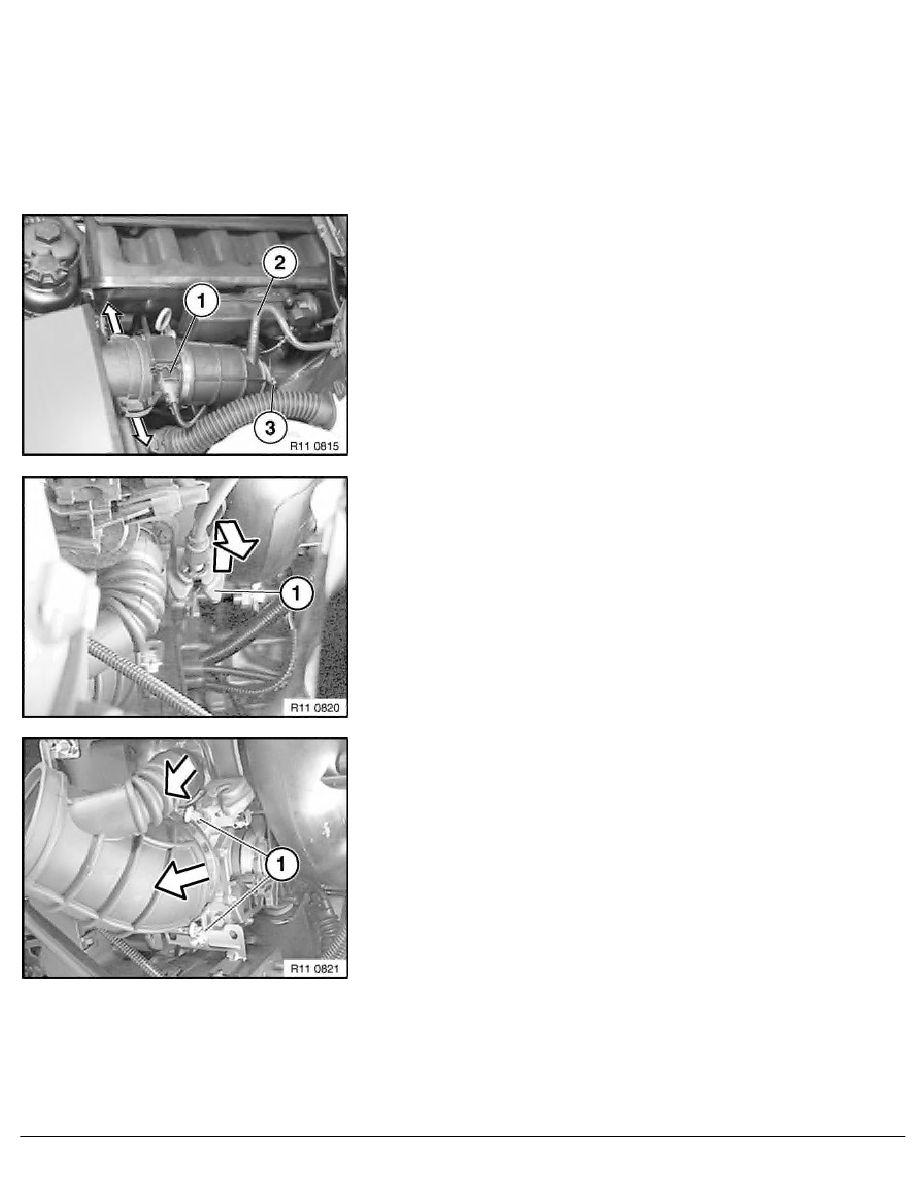 2

1

3

R11 0815

1

R11 0820

1

R11 0821