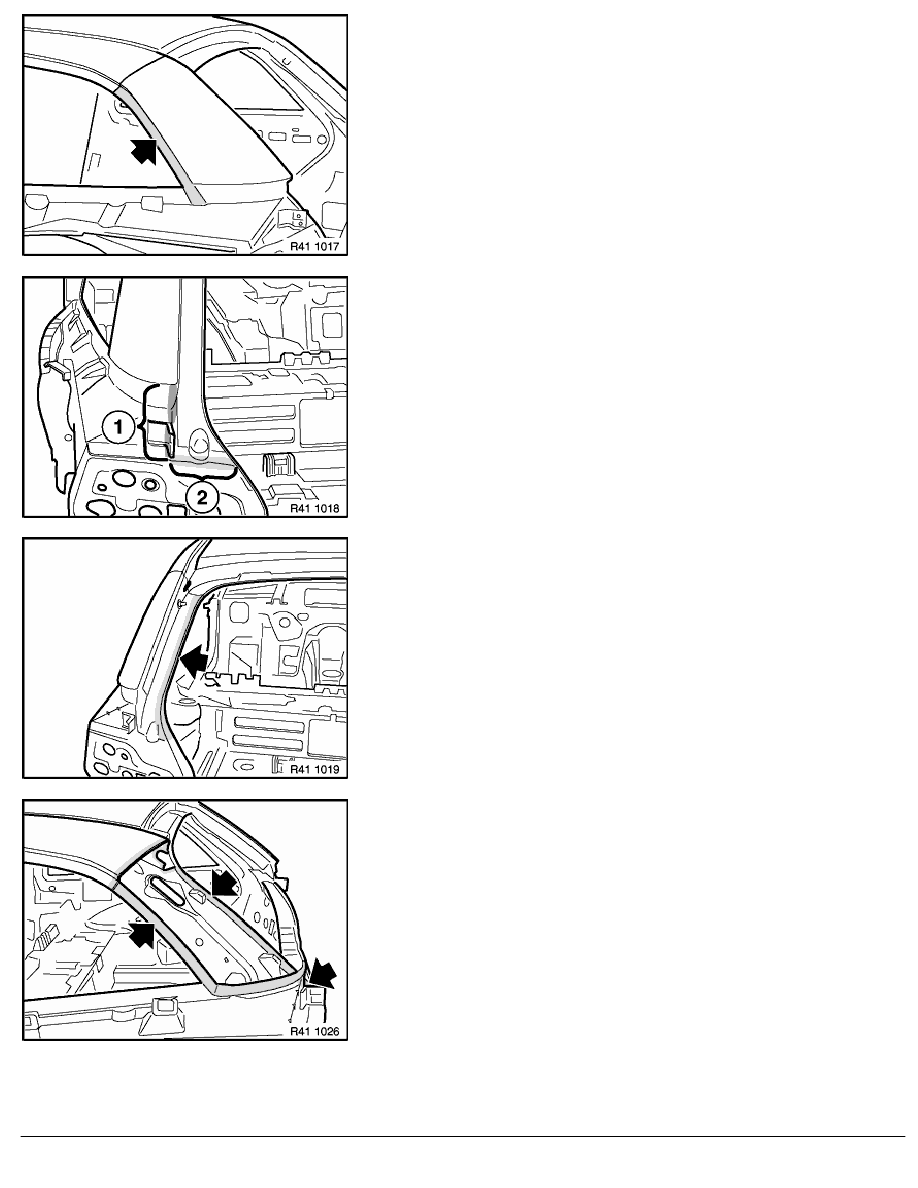 R41 1017

1
2
R41 1018

R41 1019

R41 1026