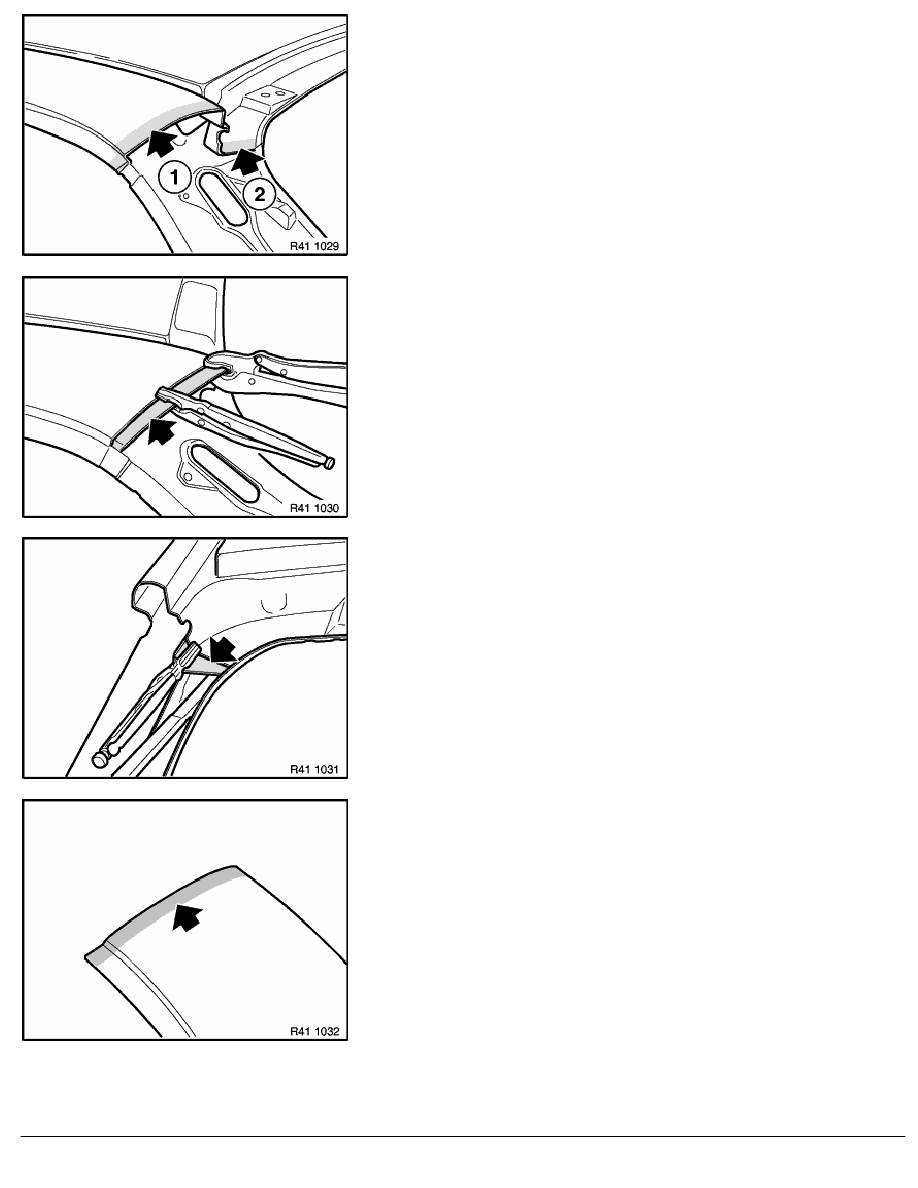 1
2
R41 1029

R41 1030

R41 1031

R41 1032