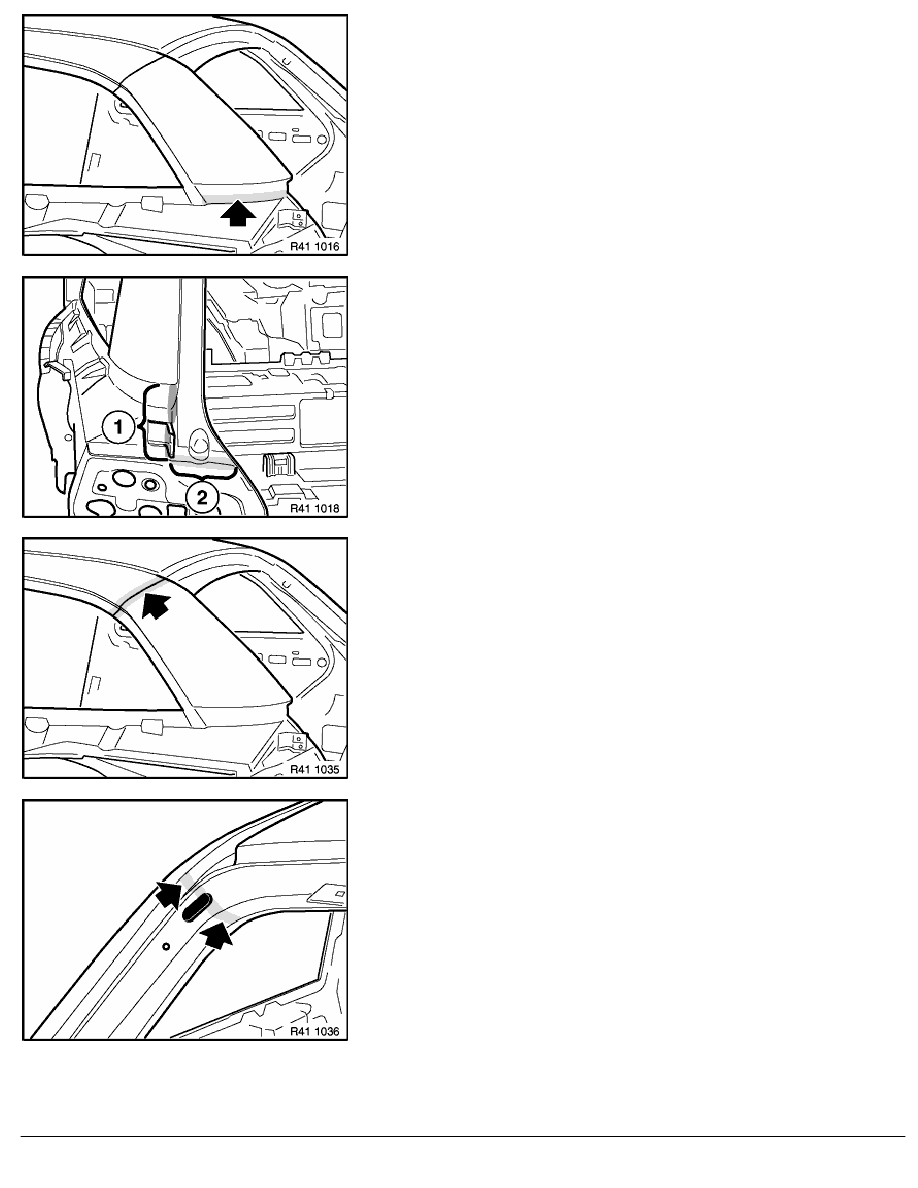 R41 1016

1
2
R41 1018

R41 1035

R41 1036