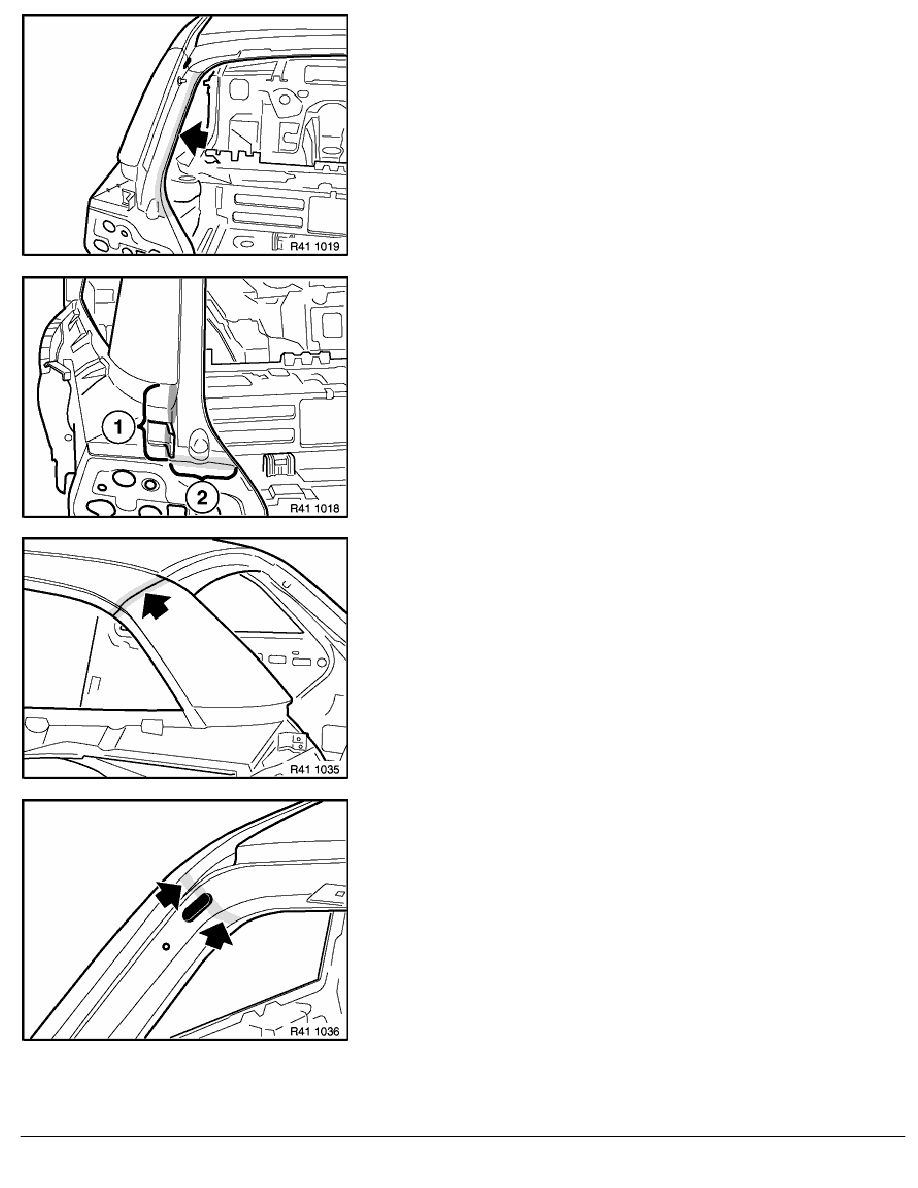 R41 1019

1
2
R41 1018

R41 1035

R41 1036