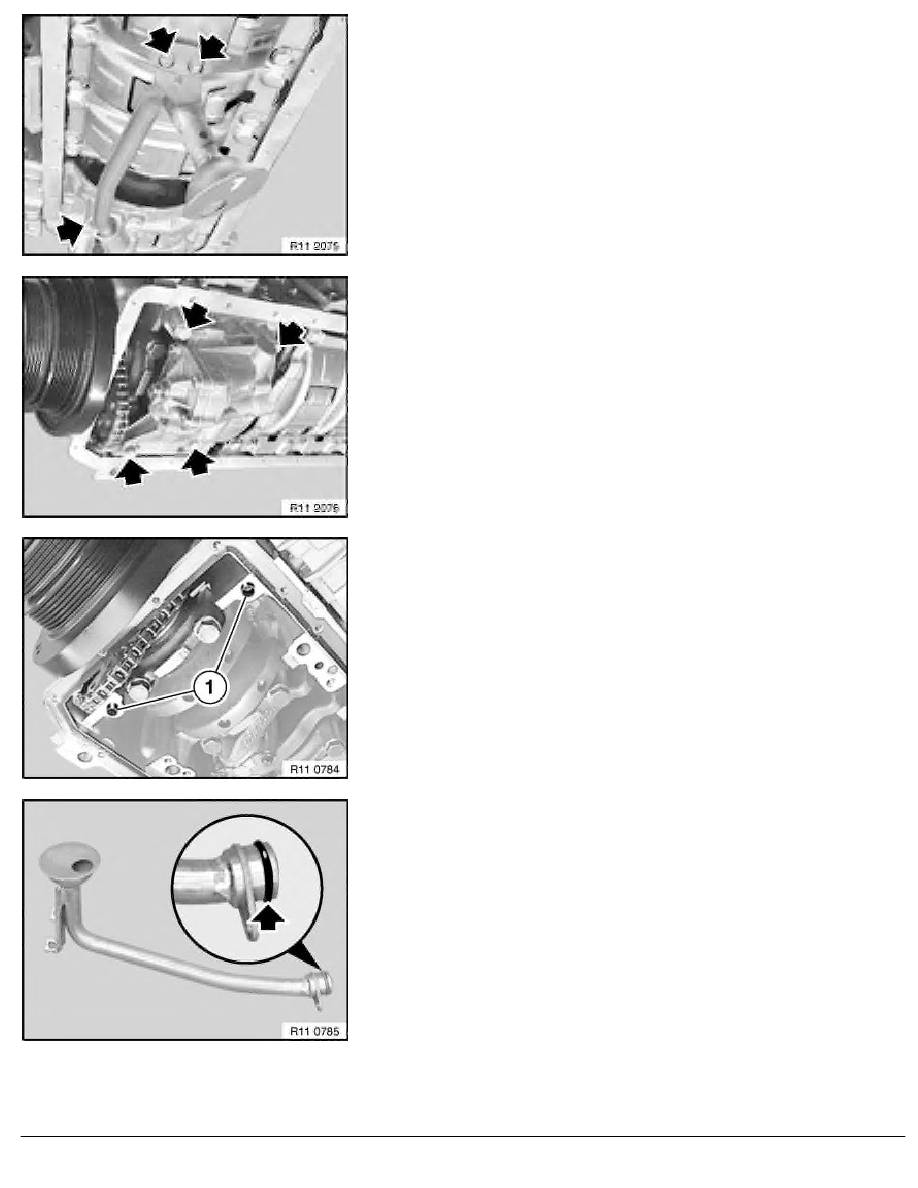 R11 2075

R11 2076

1

R11 0784

R11 0785