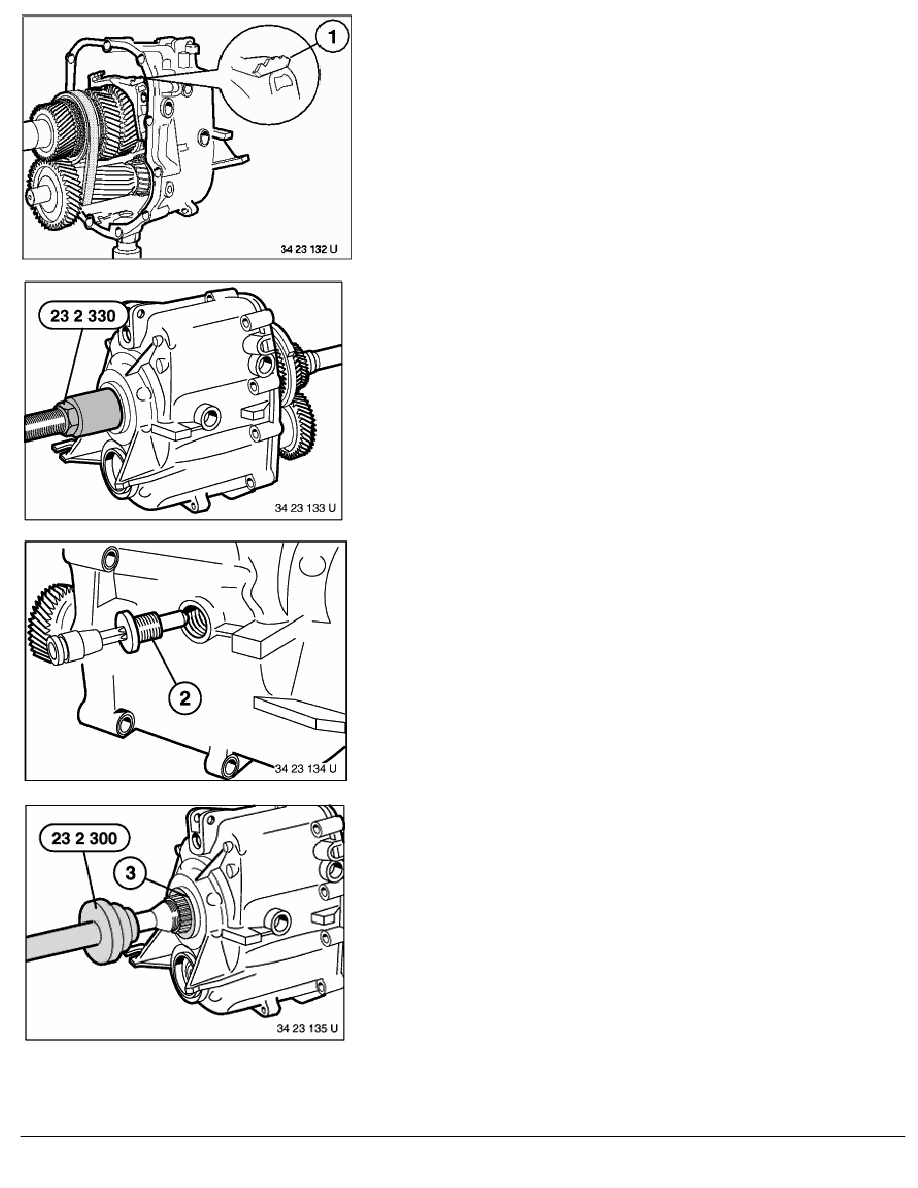 1

34 23 132 U

23 2 330

34 23 133 U

2

34 23 134 U

23 2 300

3

34 23 135 U