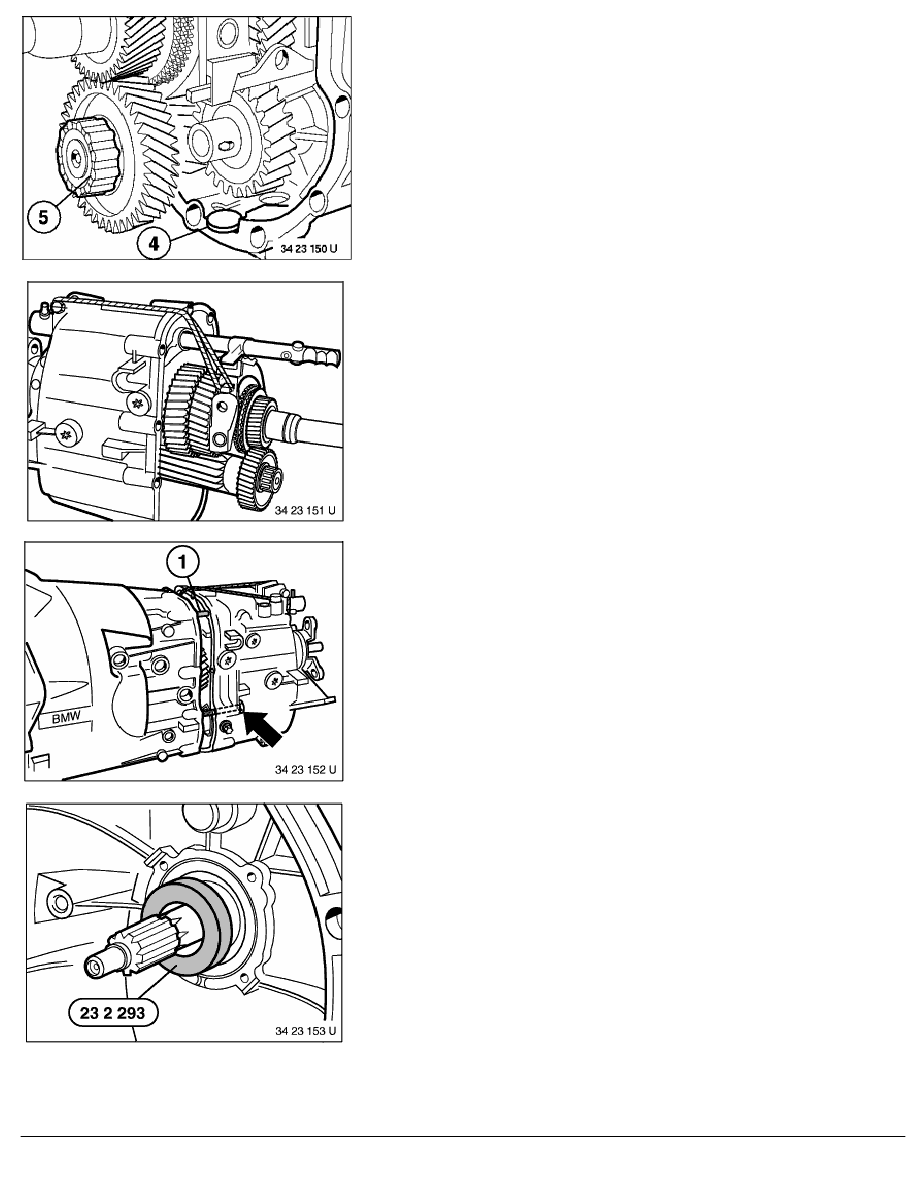 5

4

34 23 150 U

34 23 151 U

1

BMW

34 23 152 U

23 2 293

34 23 153 U