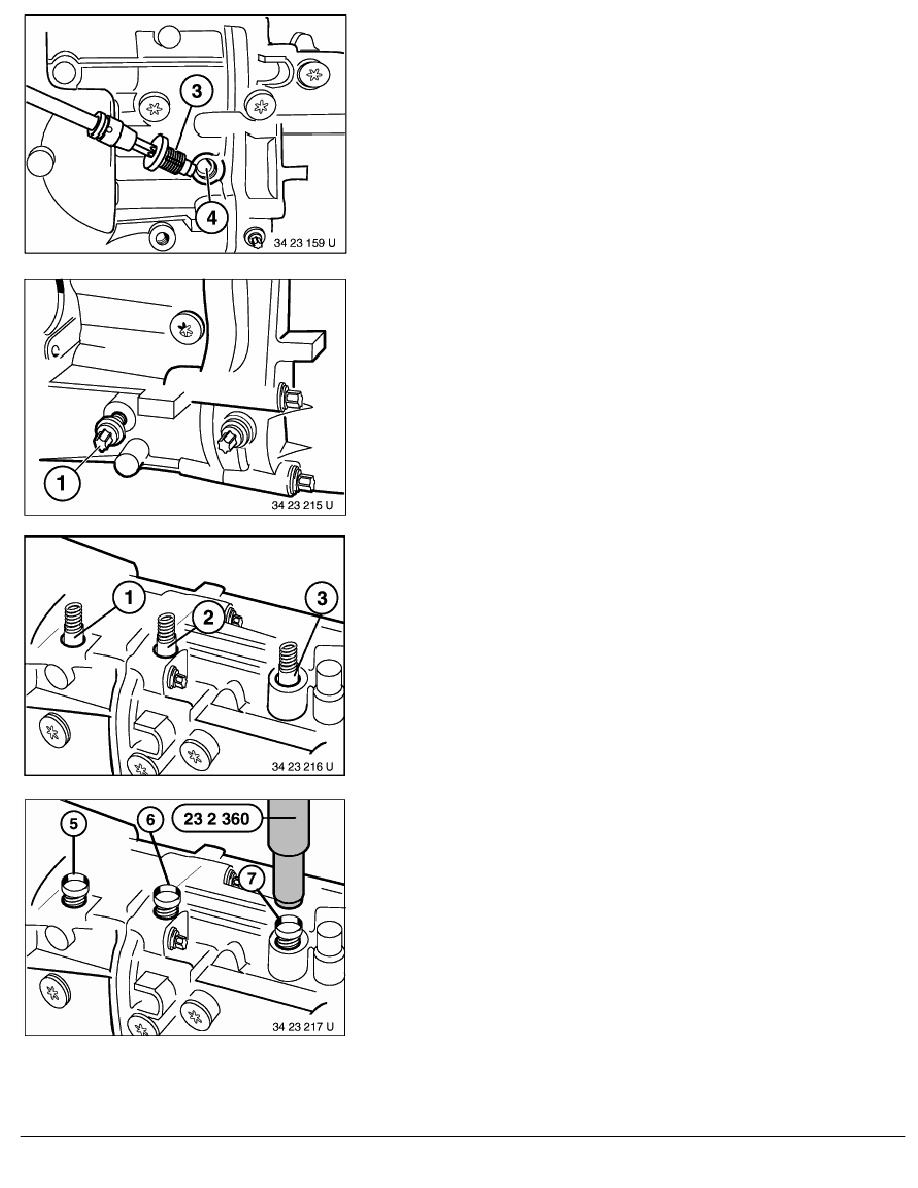 3

4

34 23 159 U

1

34 23 215 U

1

2

3

34 23 216 U

5

6

23 2 360

7

34 23 217 U